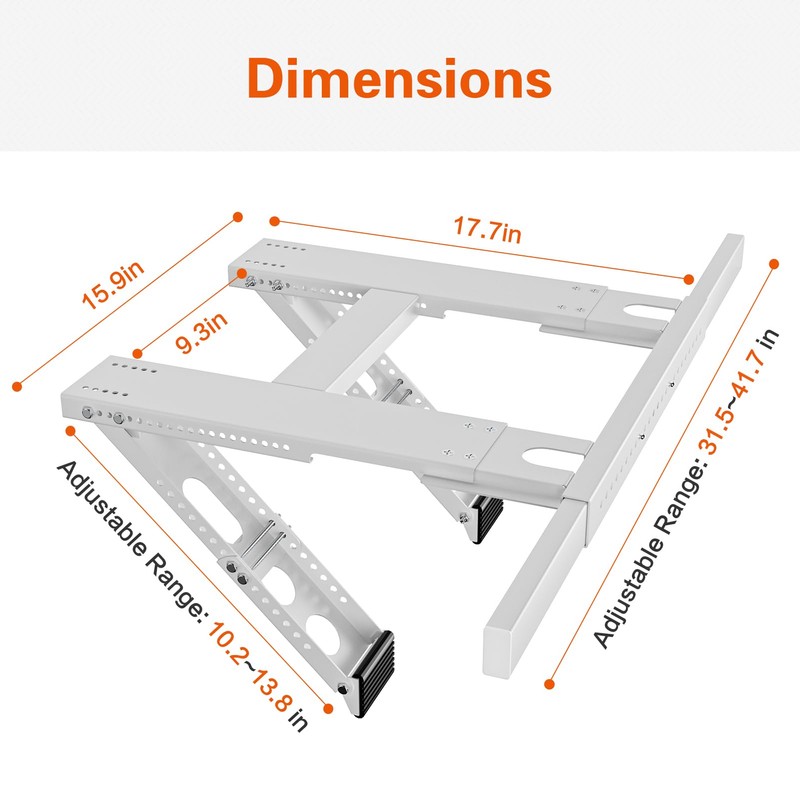 Dimensions

17.7in

15.9in

9.3in

Adjustable Range: 31.5~41.7 in

Adjustable Range: 10.2~13.8 in