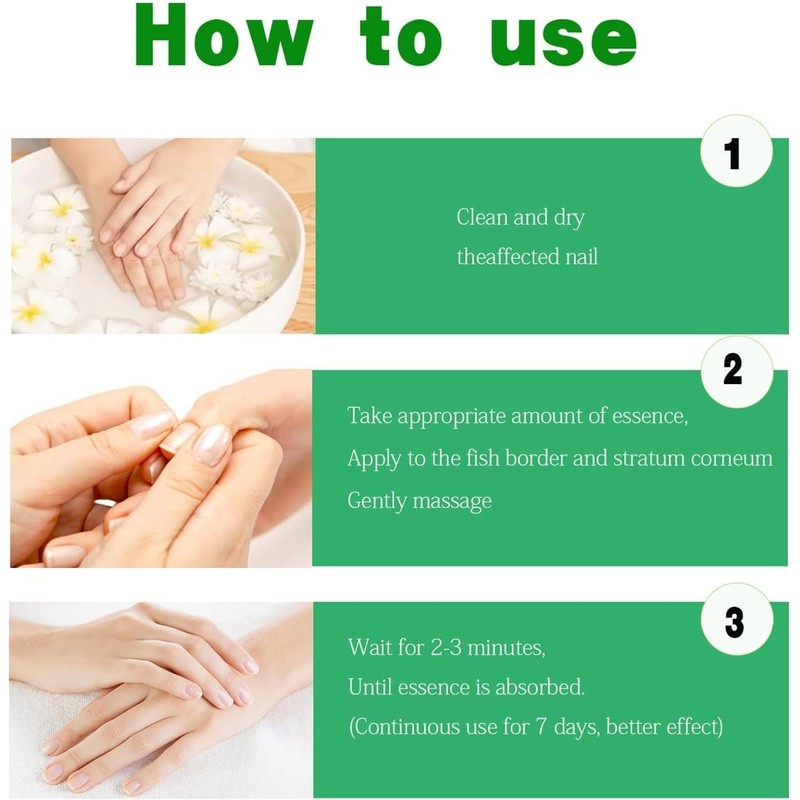 How to use

1

Clean and dry theaffected nail

2

Take appropriate amount of essence, Apply to the fish border and stratum corneum Gently massage

3

Wait for 2-3 minutes, Until essence is absorbed. (Continuous use for 7 days, better effect)