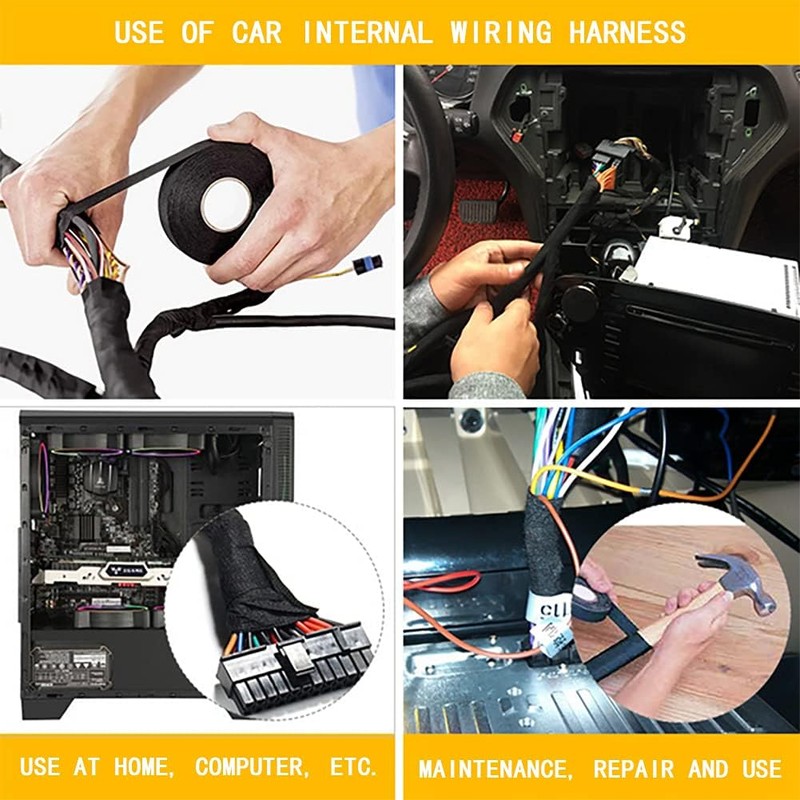 USE OF CAR INTERNAL WIRING HARNESS

USE AT HOME, COMPUTER, ETC.

MAINTENANCE, REPAIR AND USE