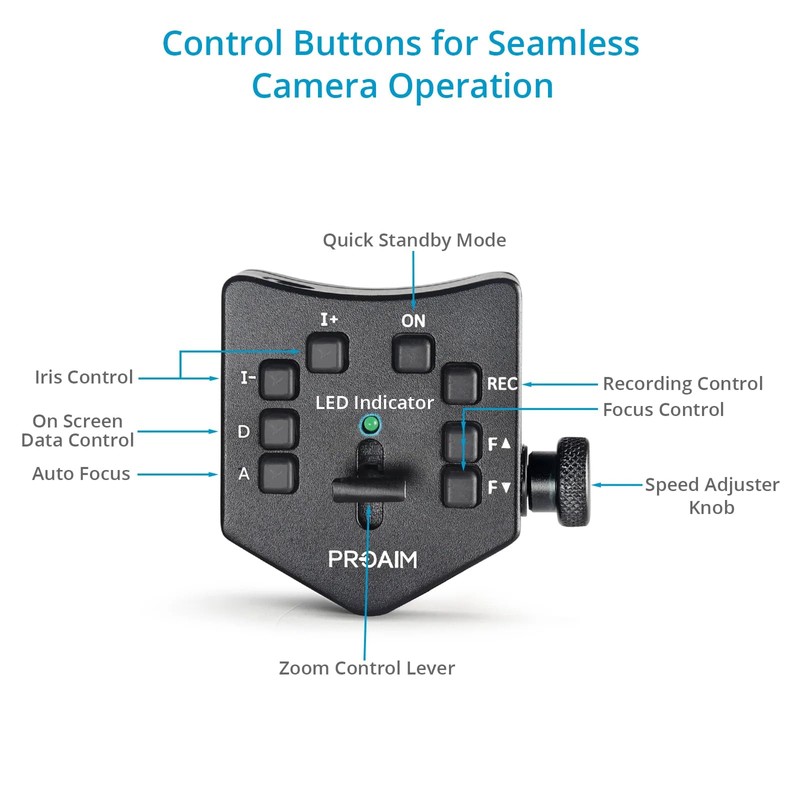 Control Buttons for Seamless Camera Operation

Quick Standby Mode

I+

ON

Iris Control

I-

REC

Recording Control

LED Indicator

Focus Control

On Screen Data Control

D

F▲

Auto Focus

A

F▼

Speed Adjuster Knob

PROAIM

Zoom Control Lever