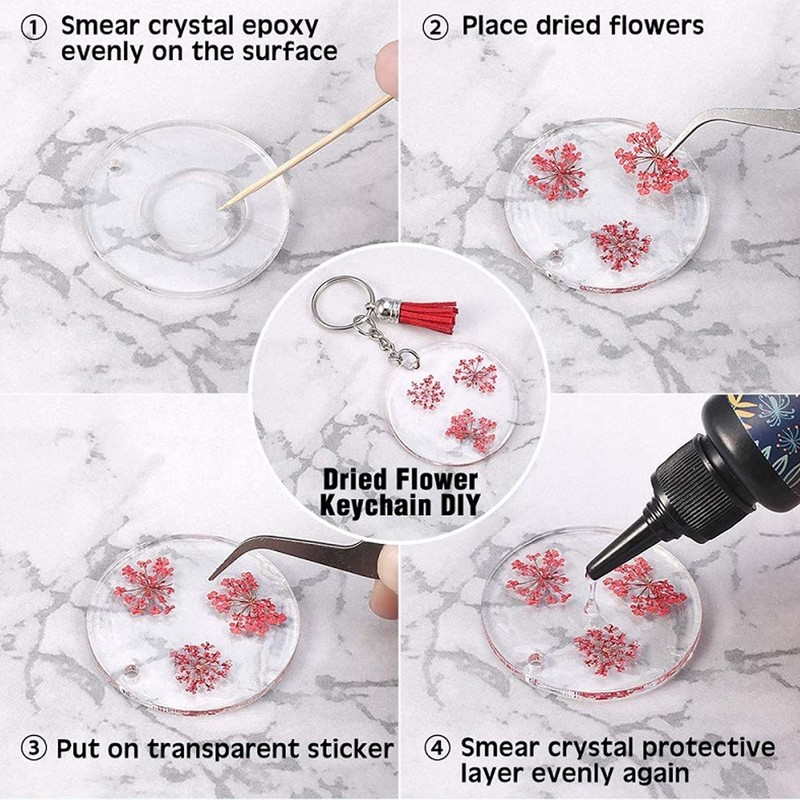 ① Smear crystal epoxy evenly on the surface

② Place dried flowers

Dried Flower Keychain DIY

③ Put on transparent sticker

④ Smear crystal protective layer evenly again