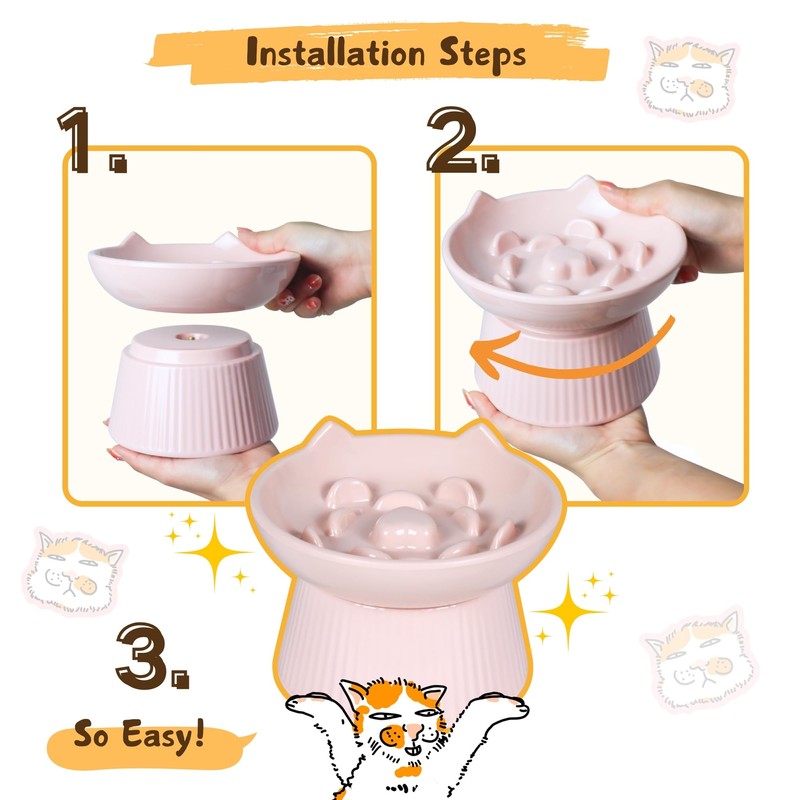 Installation Steps

1.

2.

3.

So Easy!