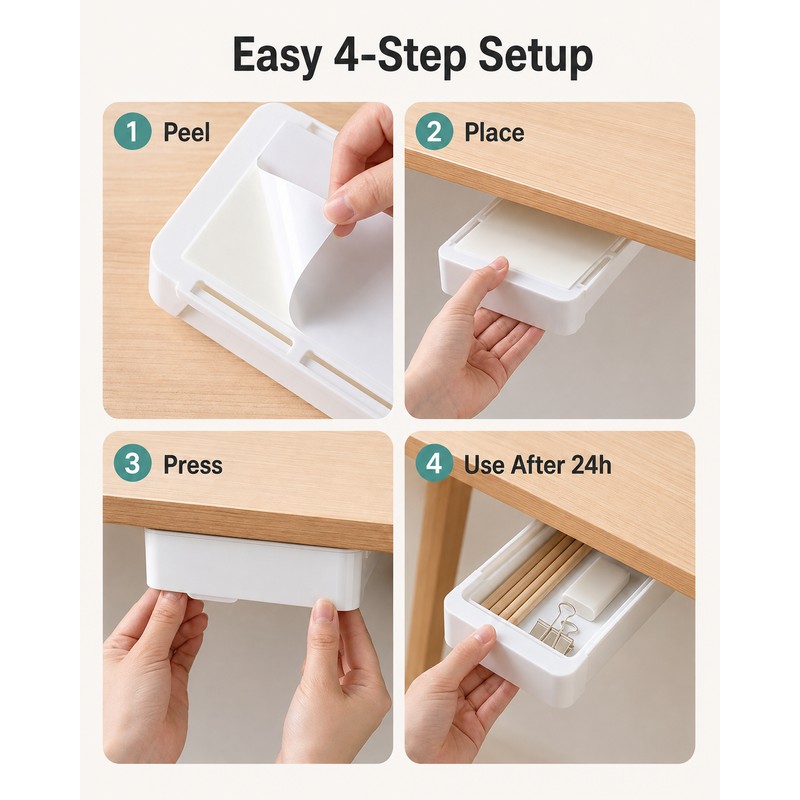 Easy 4-Step Setup

1 Peel

2 Place

3 Press

4 Use After 24h