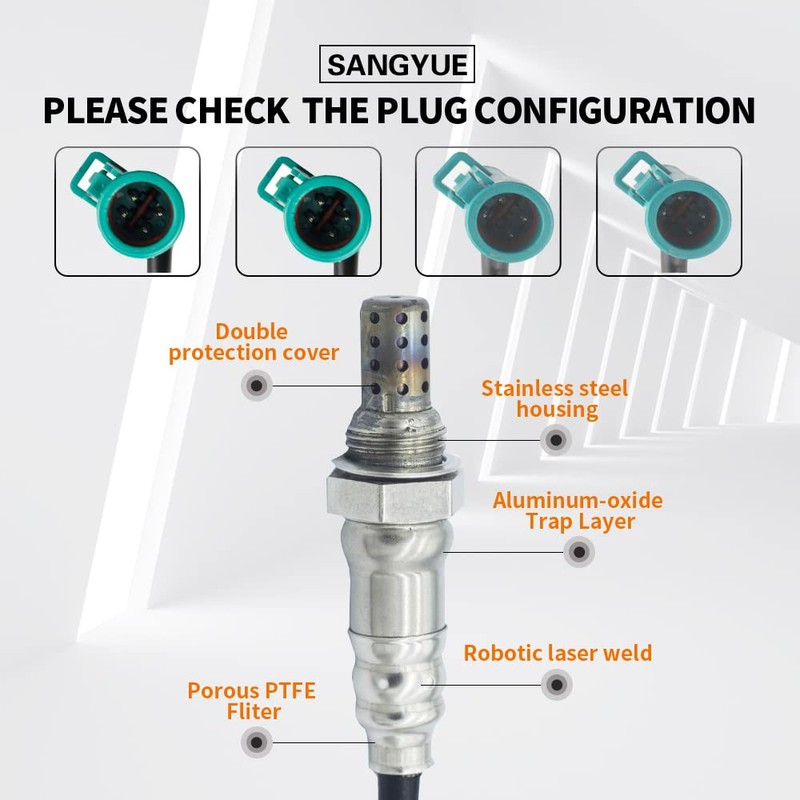 SANGYUE

PLEASE CHECK THE PLUG CONFIGURATION

Double protection cover

Stainless steel housing

Aluminum-oxide Trap Layer

Robotic laser weld

Porous PTFE Fliter