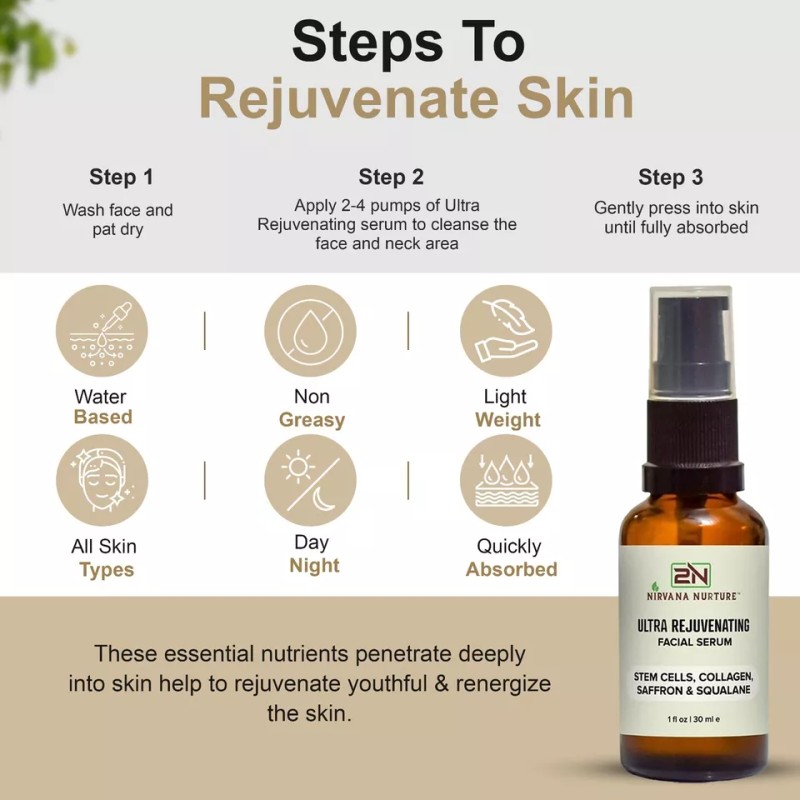 Steps To
Rejuvenate Skin

Step 1
Wash face and pat dry

Step 2
Apply 2-4 pumps of Ultra Rejuvenating serum to cleanse the face and neck area

Step 3
Gently press into skin until fully absorbed

Water
Based

Non
Greasy

Light
Weight

All Skin
Types

Day
Night

Quickly
Absorbed

2N
NIRVANA NURTURE™
ULTRA REJUVENATING
FACIAL SERUM
STEM CELLS, COLLAGEN, SAFFRON & SQUALANE
1 fl oz | 30 ml e

These essential nutrients penetrate deeply into skin help to rejuvenate youthful & renergize the skin.