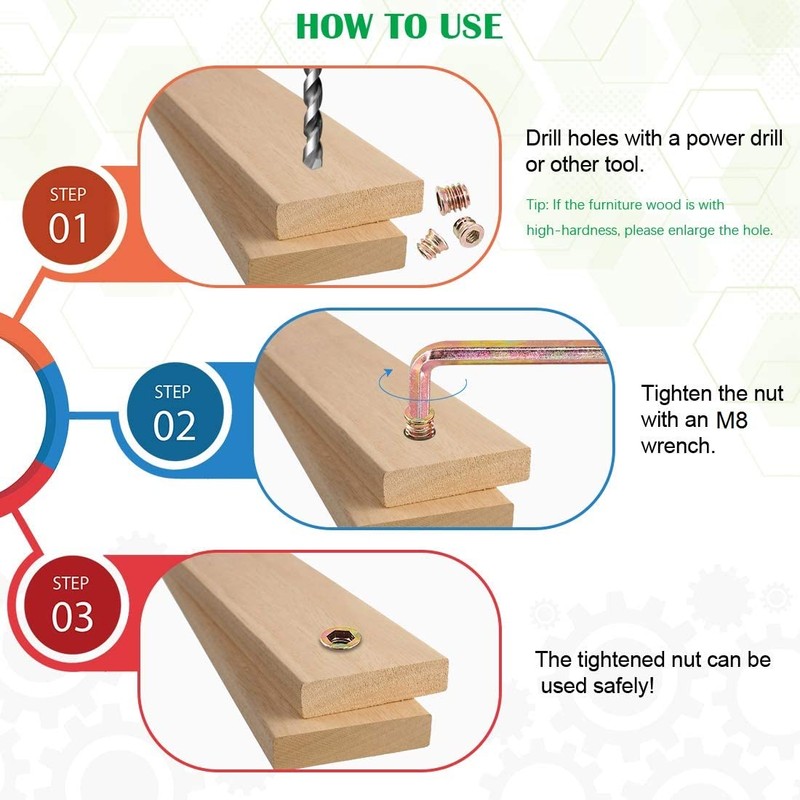 HOW TO USE

STEP 01

Drill holes with a power drill or other tool.

Tip: If the furniture wood is with high-hardness, please enlarge the hole.

STEP 02

Tighten the nut with an M8 wrench.

STEP 03

The tightened nut can be used safely!