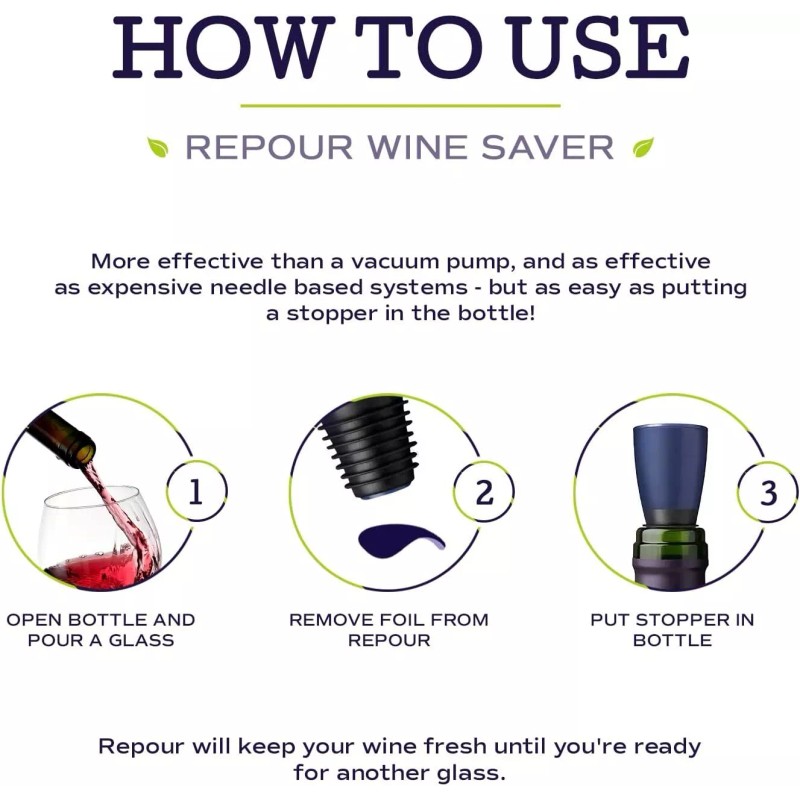 HOW TO USE

REPOUR WINE SAVER

More effective than a vacuum pump, and as effective as expensive needle based systems - but as easy as putting a stopper in the bottle!

1

OPEN BOTTLE AND POUR A GLASS

2

REMOVE FOIL FROM REPOUR

3

PUT STOPPER IN BOTTLE

Repour will keep your wine fresh until you're ready for another glass.