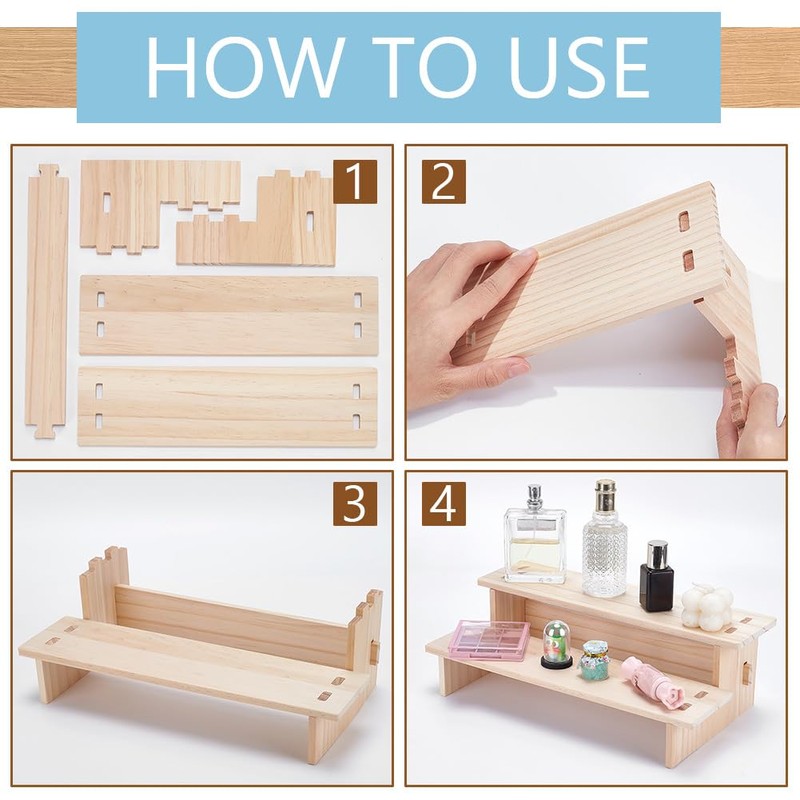 HOW TO USE

1

2

3

4