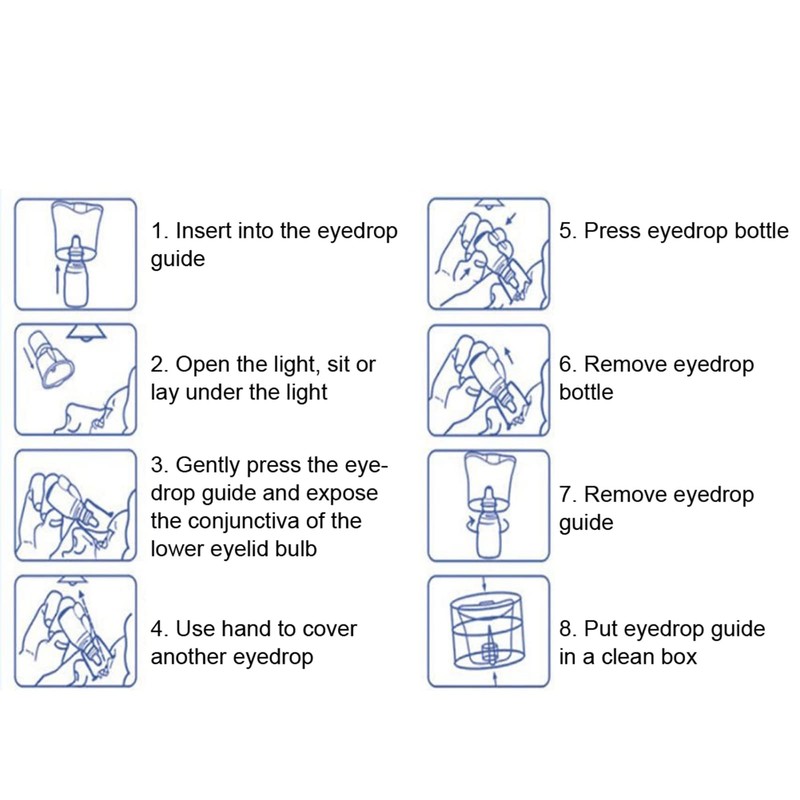 1. Insert into the eyedrop guide

2. Open the light, sit or lay under the light

3. Gently press the eyedrop guide and expose the conjunctiva of the lower eyelid bulb

4. Use hand to cover another eyedrop

5. Press eyedrop bottle

6. Remove eyedrop bottle

7. Remove eyedrop guide

8. Put eyedrop guide in a clean box