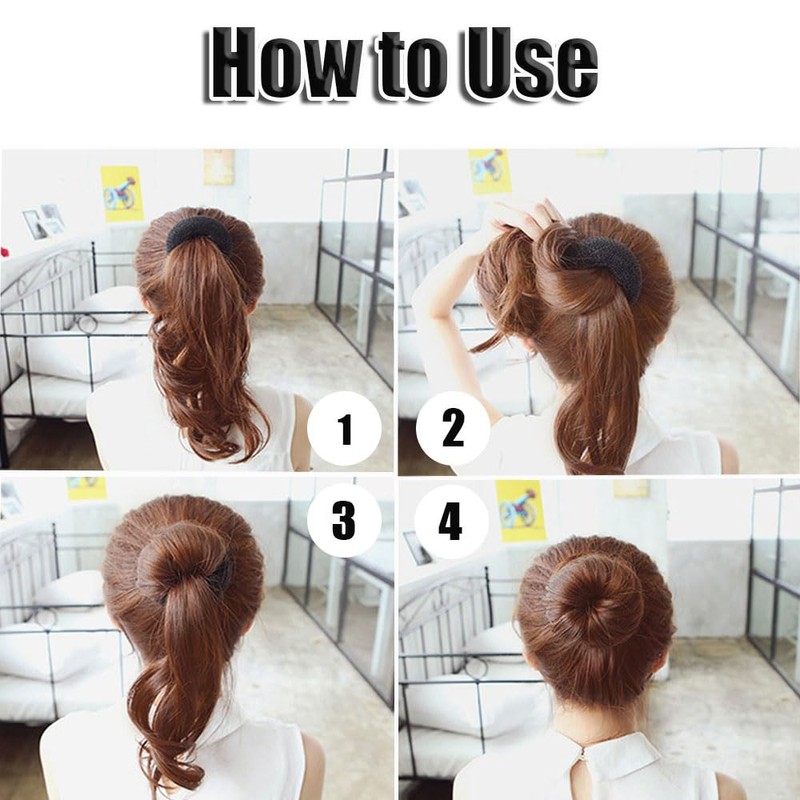 How to Use

1

2

3

4