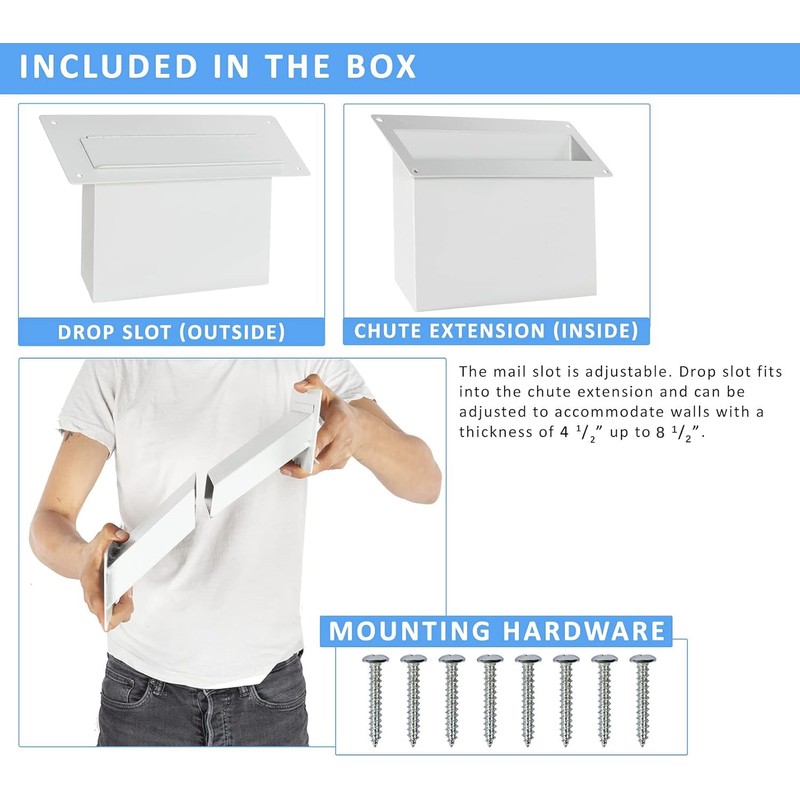 INCLUDED IN THE BOX

DROP SLOT (OUTSIDE)

CHUTE EXTENSION (INSIDE)

The mail slot is adjustable. Drop slot fits into the chute extension and can be adjusted to accommodate walls with a thickness of 4 $^1/_2$" up to 8 $^1/_2$".

MOUNTING HARDWARE