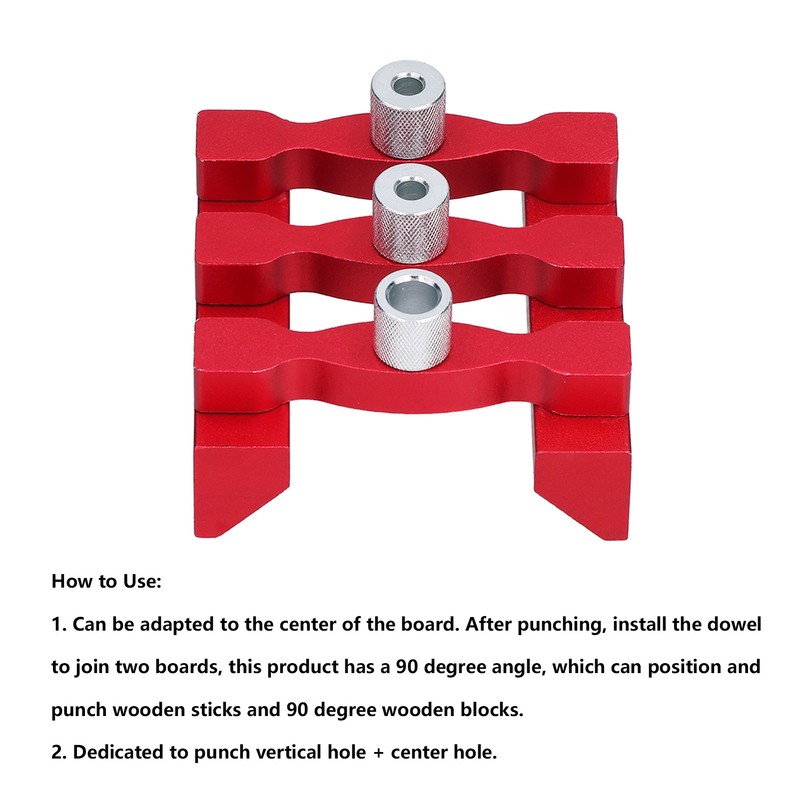 How to Use:

1. Can be adapted to the center of the board. After punching, install the dowel to join two boards, this product has a 90 degree angle, which can position and punch wooden sticks and 90 degree wooden blocks.

2. Dedicated to punch vertical hole + center hole.