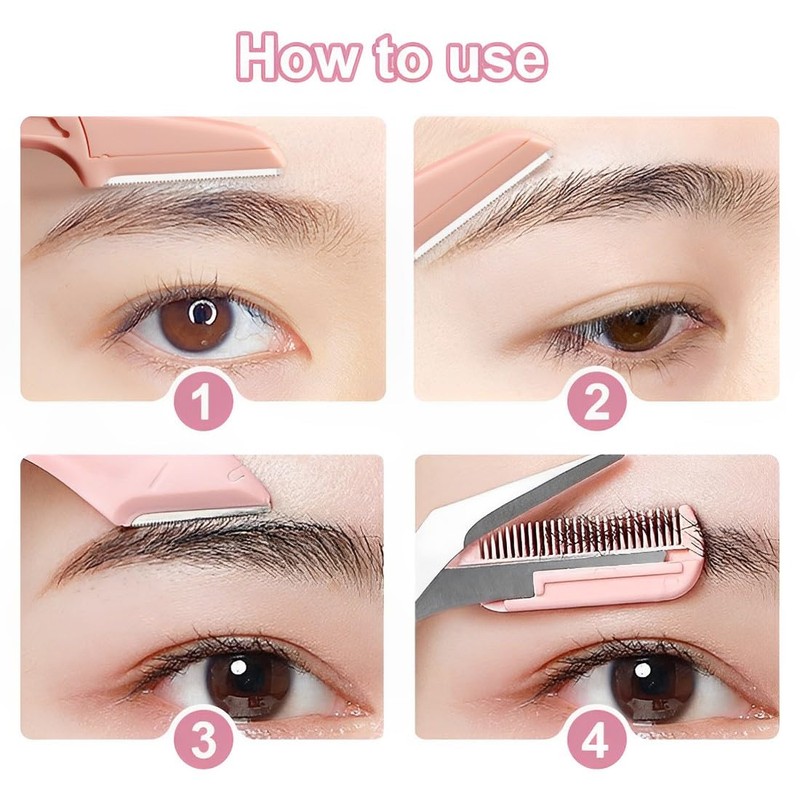 How to use

1

2

3

4