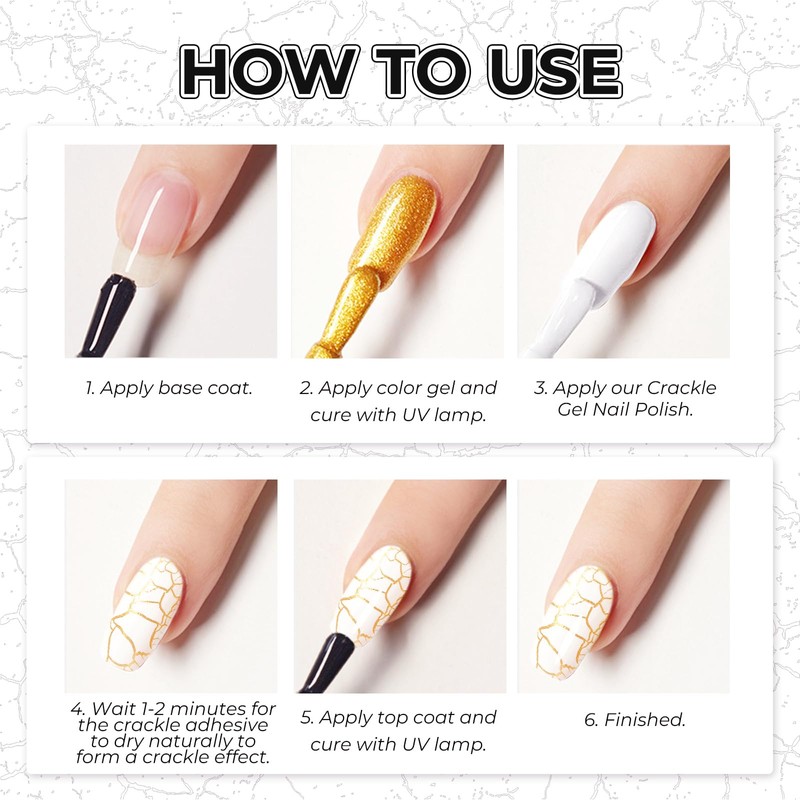 HOW TO USE

1. Apply base coat.

2. Apply color gel and cure with UV lamp.

3. Apply our Crackle Gel Nail Polish.

4. Wait 1-2 minutes for the crackle adhesive to dry naturally to form a crackle effect.

5. Apply top coat and cure with UV lamp.

6. Finished.