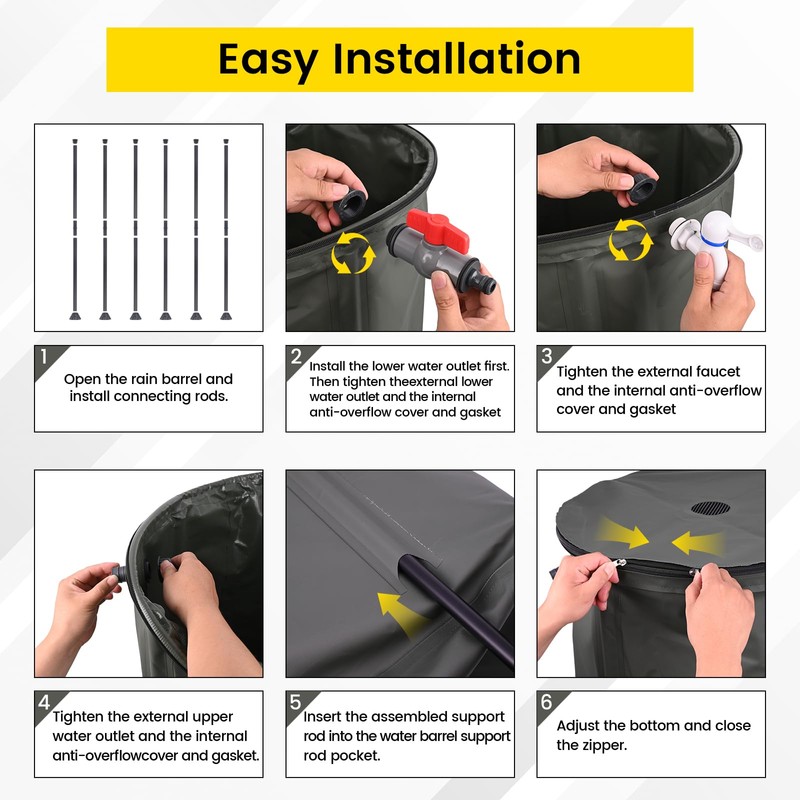 Easy Installation

1
Open the rain barrel and install connecting rods.

2
Install the lower water outlet first. Then tighten theexternal lower water outlet and the internal anti-overflow cover and gasket

3
Tighten the external faucet and the internal anti-overflow cover and gasket

4
Tighten the external upper water outlet and the internal anti-overflowcover and gasket.

5
Insert the assembled support rod into the water barrel support rod pocket.

6
Adjust the bottom and close the zipper.