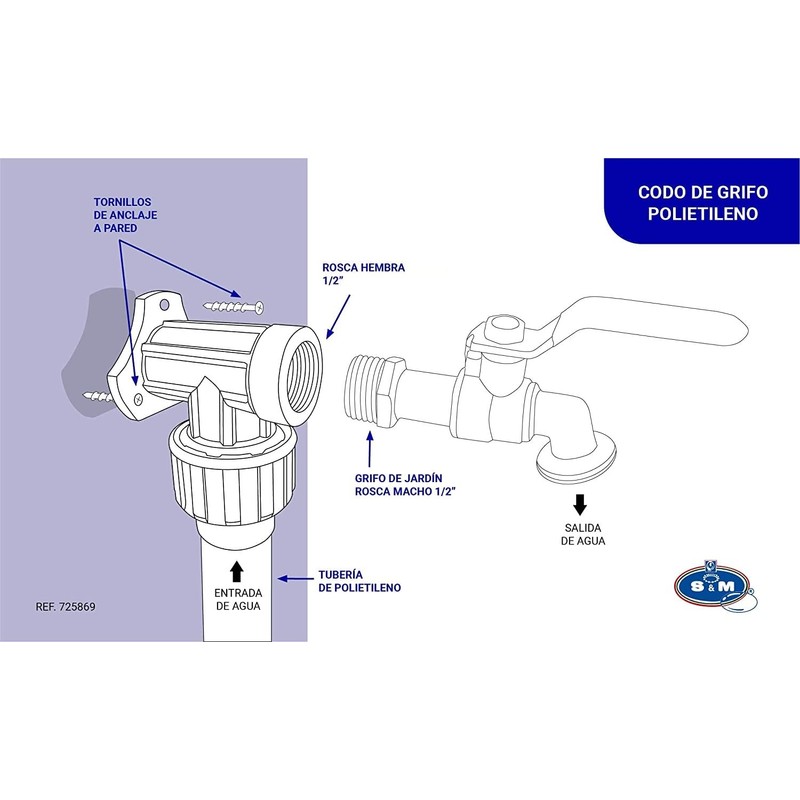 CODO DE GRIFO POLIETILENO

TORNILLOS DE ANCLAJE A PARED

ROSCA HEMBRA 1/2"

GRIFO DE JARDÍN ROSCA MACHO 1/2"

SALIDA DE AGUA

TUBERÍA DE POLIETILENO

ENTRADA DE AGUA

REF. 725869

S&M