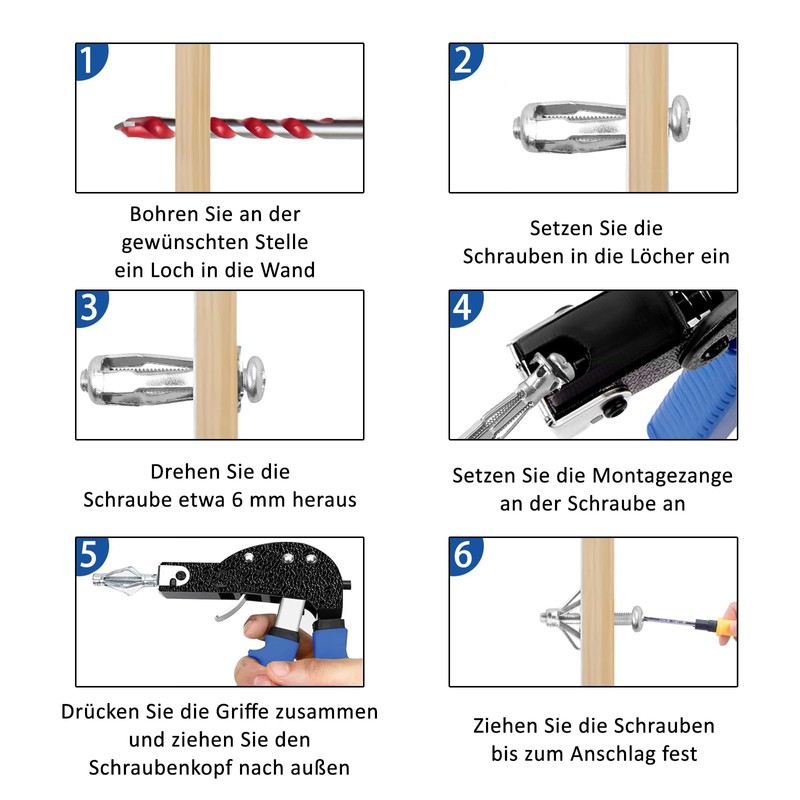 1

Bohren Sie an der gewünschten Stelle ein Loch in die Wand

2

Setzen Sie die Schrauben in die Löcher ein

3

Drehen Sie die Schraube etwa 6 mm heraus

4

Setzen Sie die Montagezange an der Schraube an

5

Drücken Sie die Griffe zusammen und ziehen Sie den Schraubenkopf nach außen

6

Ziehen Sie die Schrauben bis zum Anschlag fest