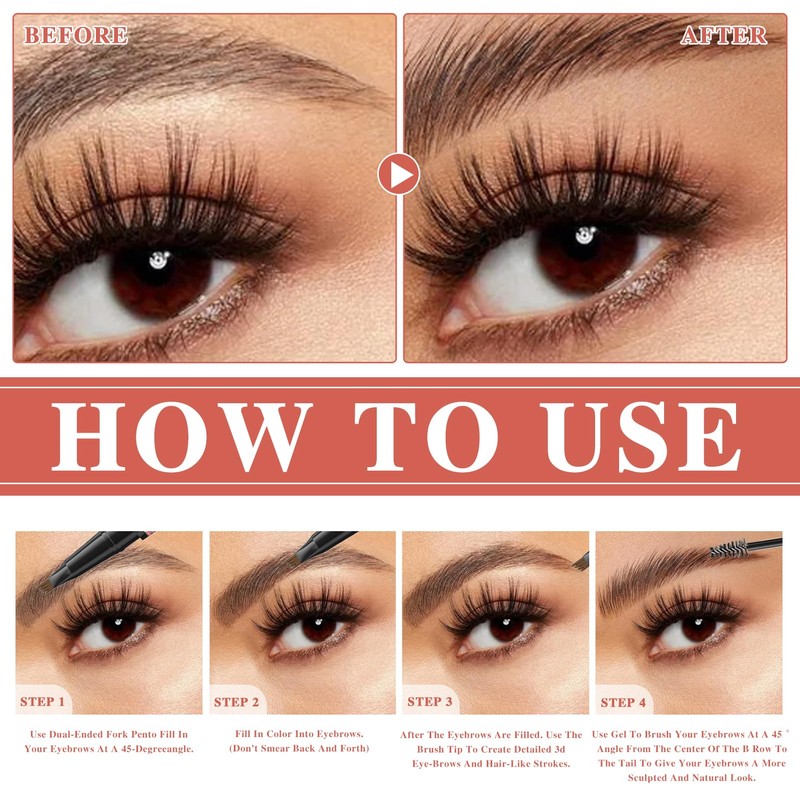 BEFORE

AFTER

HOW TO USE

STEP 1

Use Dual-Ended Fork Pento Fill In Your Eyebrows At A 45-Degreeangle.

STEP 2

Fill In Color Into Eyebrows. (Don't Smear Back And Forth)

STEP 3

After The Eyebrows Are Filled. Use The Brush Tip To Create Detailed 3d Eye-Brows And Hair-Like Strokes.

STEP 4

Use Gel To Brush Your Eyebrows At A 45 ° Angle From The Center Of The B Row To The Tail To Give Your Eyebrows A More Sculpted And Natural Look.