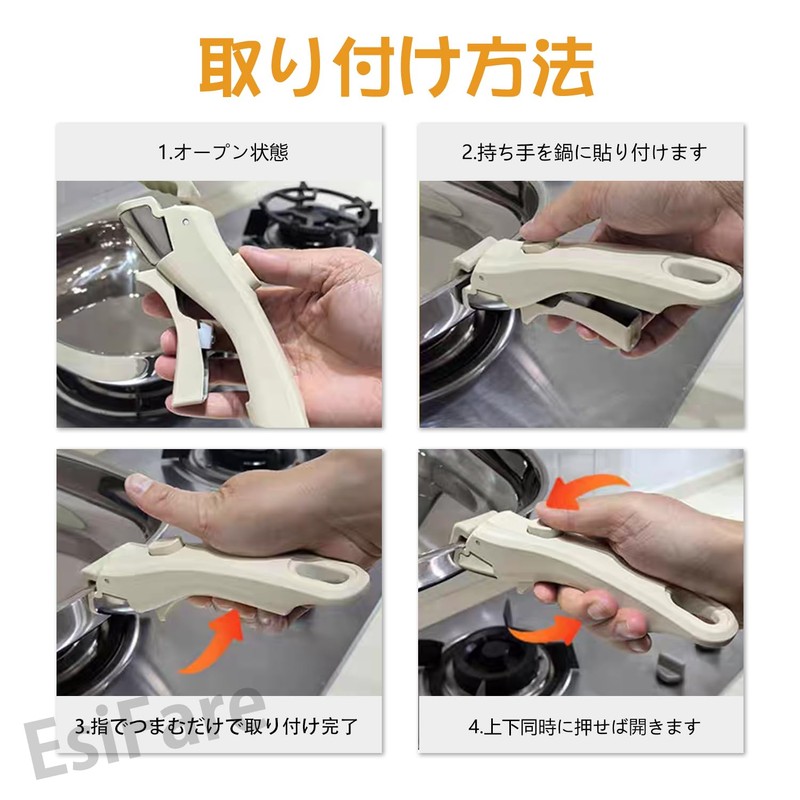 取り付け方法

1.オープン状態

2.持ち手を鍋に貼り付けます

3.指でつまむだけで取り付け完了

4.上下同時に押せば開きます

EsiFare