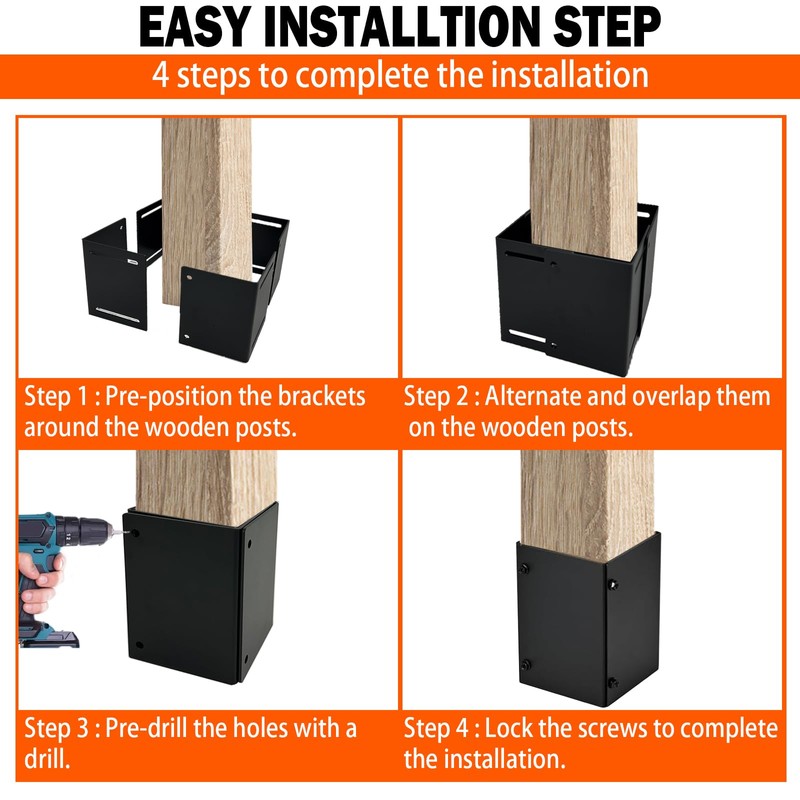 EASY INSTALLTION STEP

4 steps to complete the installation

Step 1 : Pre-position the brackets around the wooden posts.

Step 2 : Alternate and overlap them on the wooden posts.

Step 3 : Pre-drill the holes with a drill.

Step 4 : Lock the screws to complete the installation.