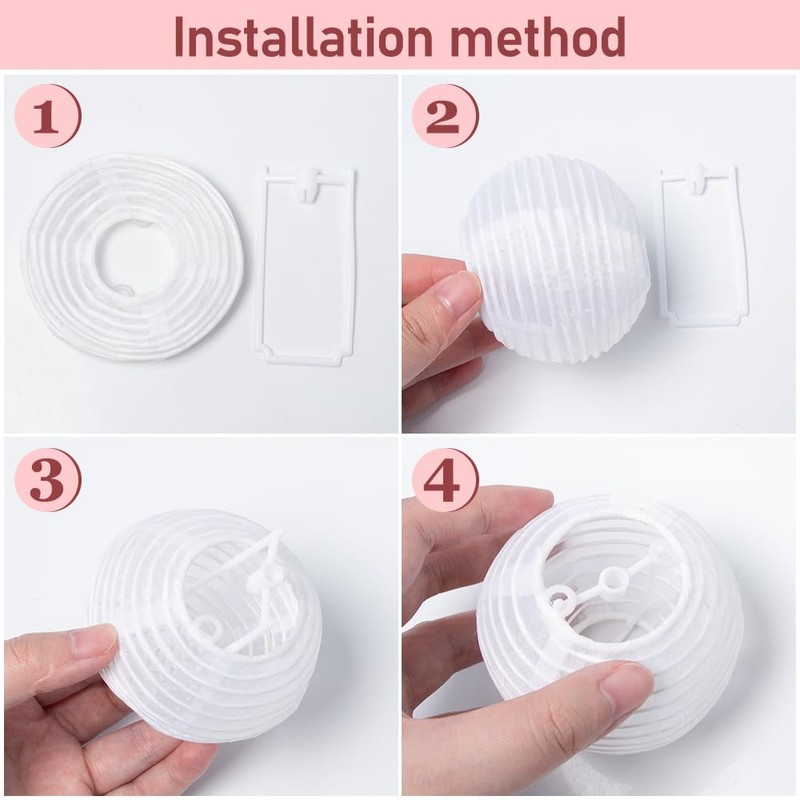 Installation method

1

2

3

4