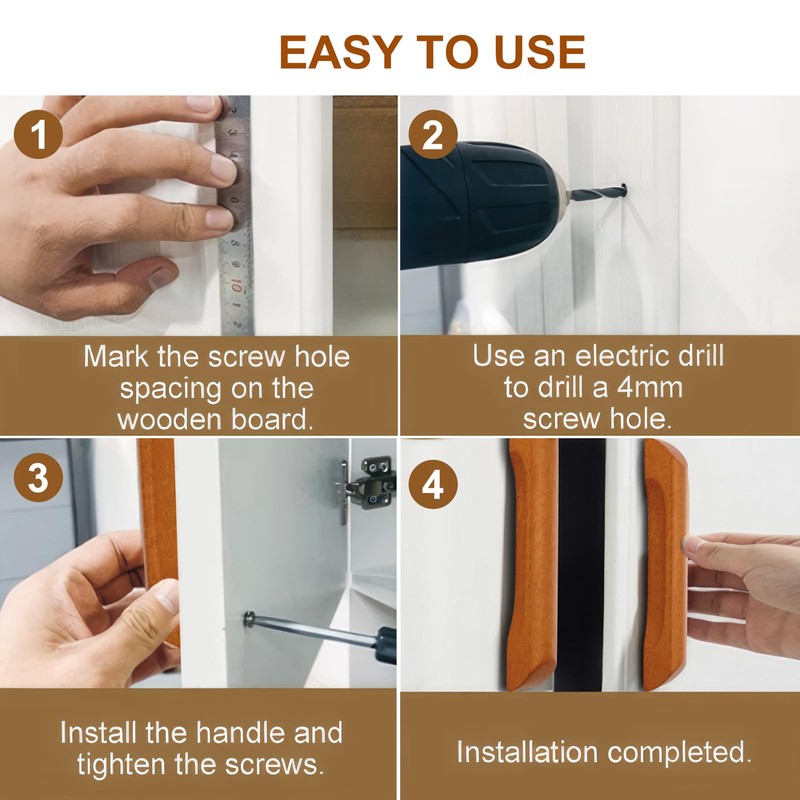 EASY TO USE

1

Mark the screw hole spacing on the wooden board.

2

Use an electric drill to drill a 4mm screw hole.

3

Install the handle and tighten the screws.

4

Installation completed.