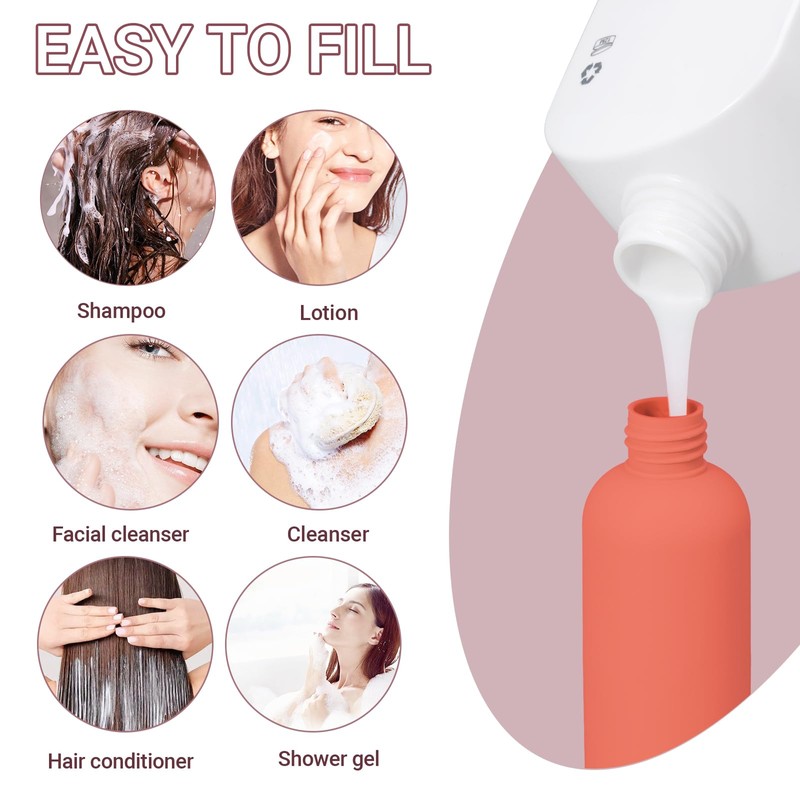 EASY TO FILL

Shampoo

Lotion

Facial cleanser

Cleanser

Hair conditioner

Shower gel