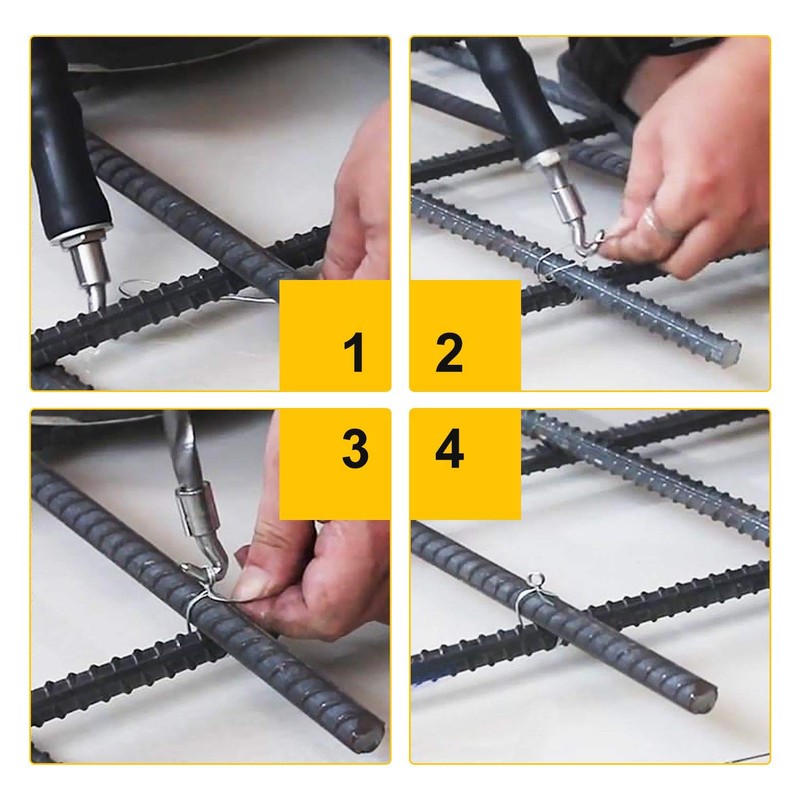 1
2
3
4