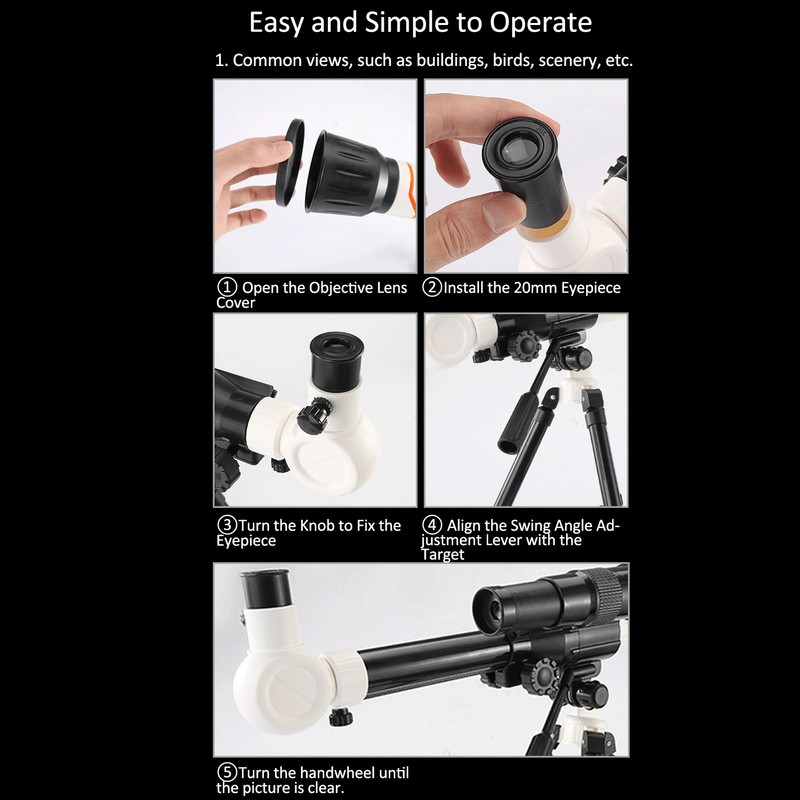 Easy and Simple to Operate

1. Common views, such as buildings, birds, scenery, etc.

① Open the Objective Lens Cover

②Install the 20mm Eyepiece

③Turn the Knob to Fix the Eyepiece

④ Align the Swing Angle Adjustment Lever with the Target

⑤Turn the handwheel until the picture is clear.