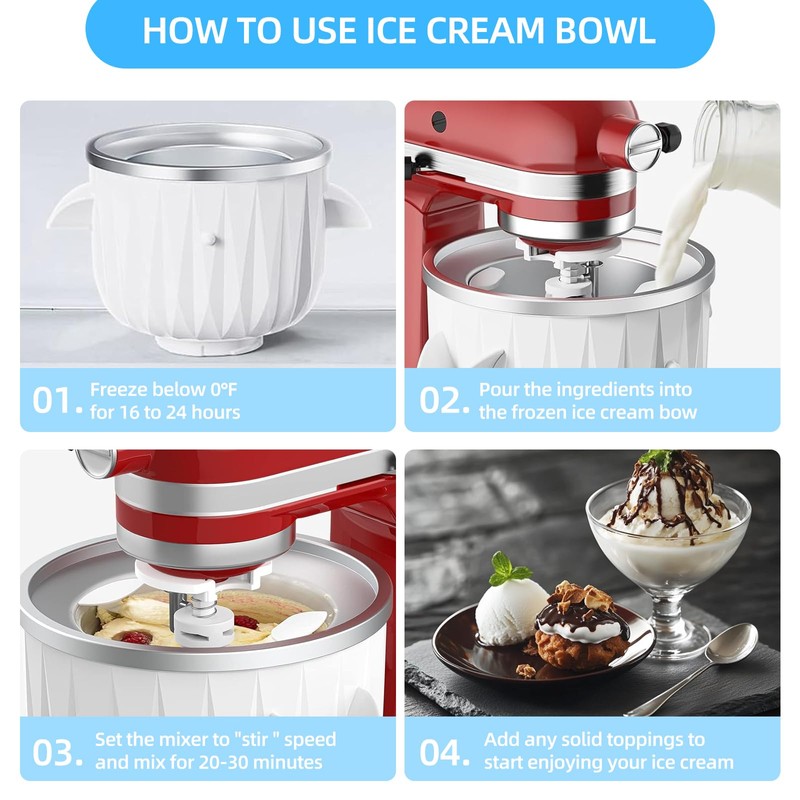 HOW TO USE ICE CREAM BOWL

01. Freeze below 0°F for 16 to 24 hours

02. Pour the ingredients into the frozen ice cream bow

03. Set the mixer to "stir " speed and mix for 20-30 minutes

04. Add any solid toppings to start enjoying your ice cream