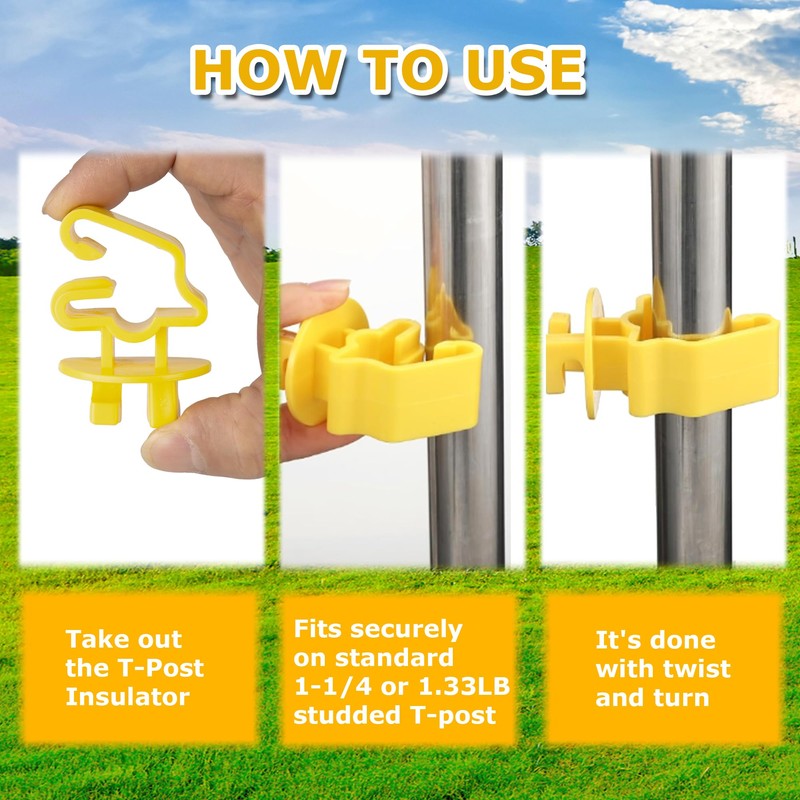 HOW TO USE

Take out the T-Post Insulator

Fits securely on standard 1-1/4 or 1.33LB studded T-post

It's done with twist and turn