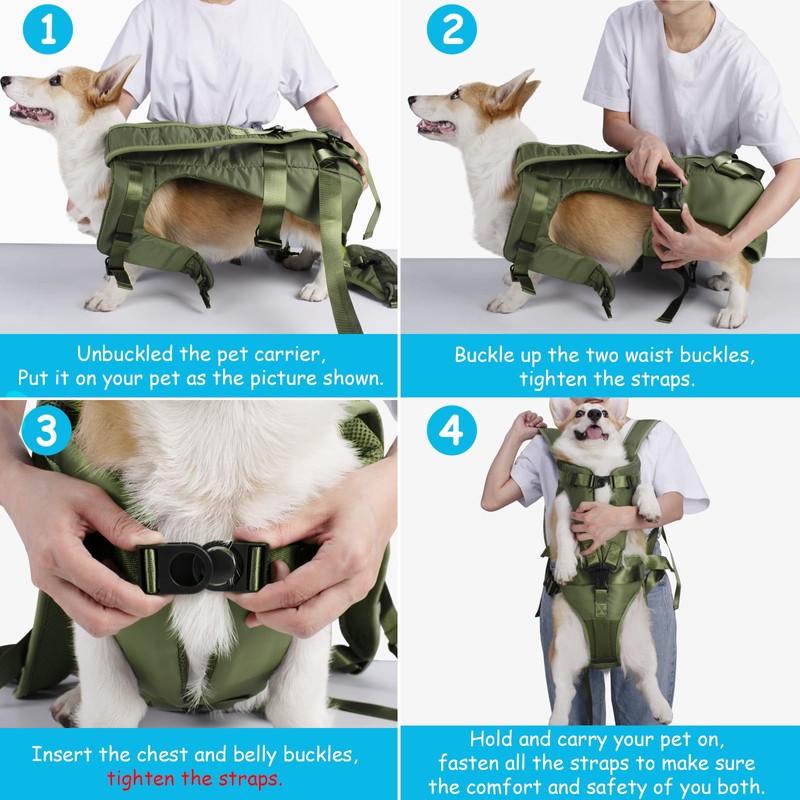 1

Unbuckled the pet carrier,
Put it on your pet as the picture shown.

2

Buckle up the two waist buckles,
tighten the straps.

3

Insert the chest and belly buckles,
tighten the straps.

4

Hold and carry your pet on,
fasten all the straps to make sure
the comfort and safety of you both.