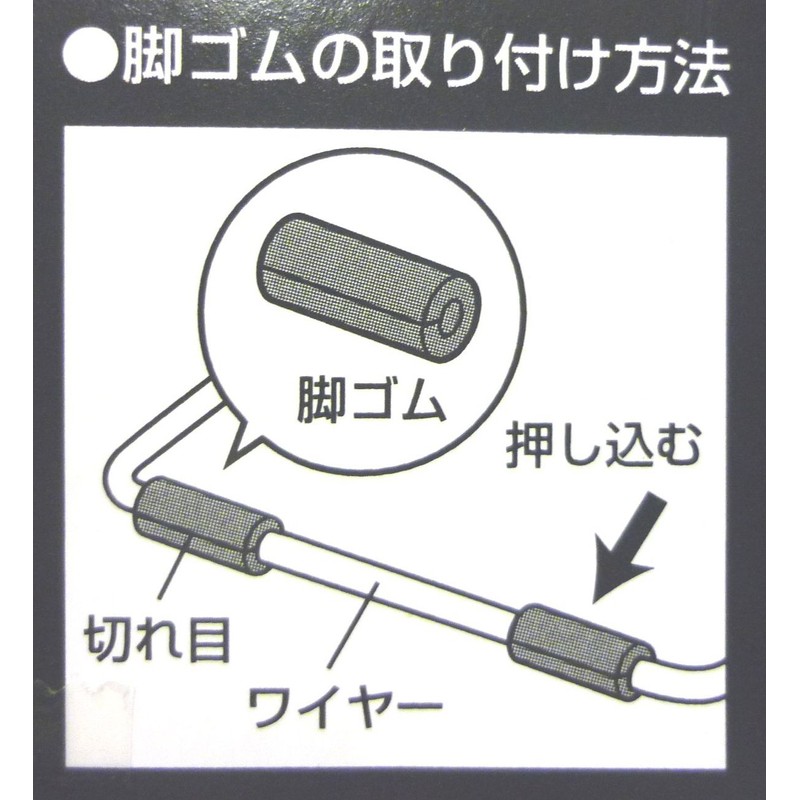 ●脚ゴムの取り付け方法

脚ゴム

押し込む

切れ目

ワイヤー