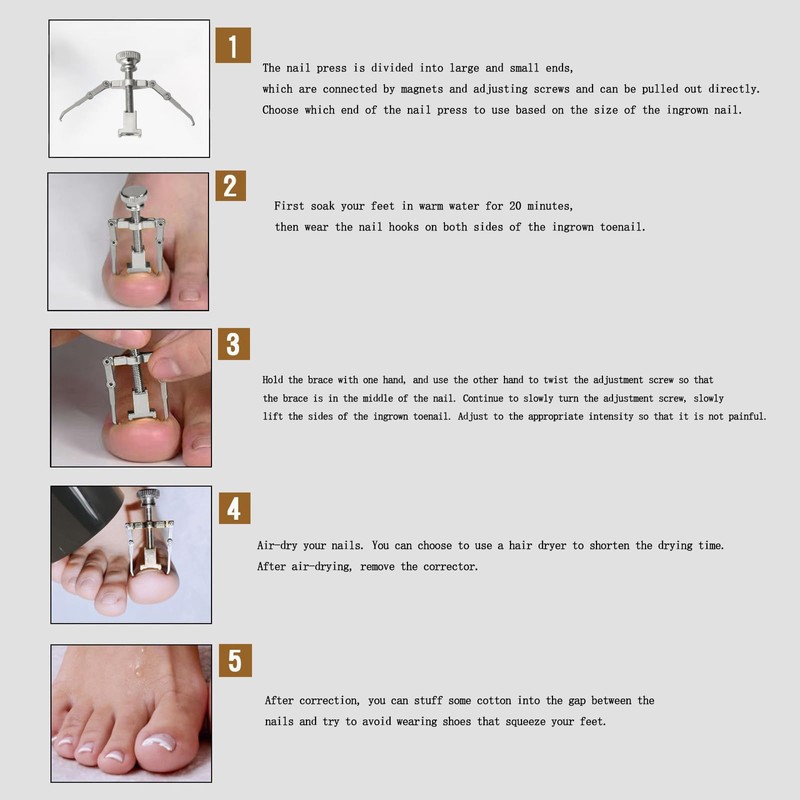 1

The nail press is divided into large and small ends, which are connected by magnets and adjusting screws and can be pulled out directly. Choose which end of the nail press to use based on the size of the ingrown nail.

2

First soak your feet in warm water for 20 minutes, then wear the nail hooks on both sides of the ingrown toenail.

3

Hold the brace with one hand, and use the other hand to twist the adjustment screw so that the brace is in the middle of the nail. Continue to slowly turn the adjustment screw, slowly lift the sides of the ingrown toenail. Adjust to the appropriate intensity so that it is not painful.

4

Air-dry your nails. You can choose to use a hair dryer to shorten the drying time. After air-drying, remove the corrector.

5

After correction, you can stuff some cotton into the gap between the nails and try to avoid wearing shoes that squeeze your feet.