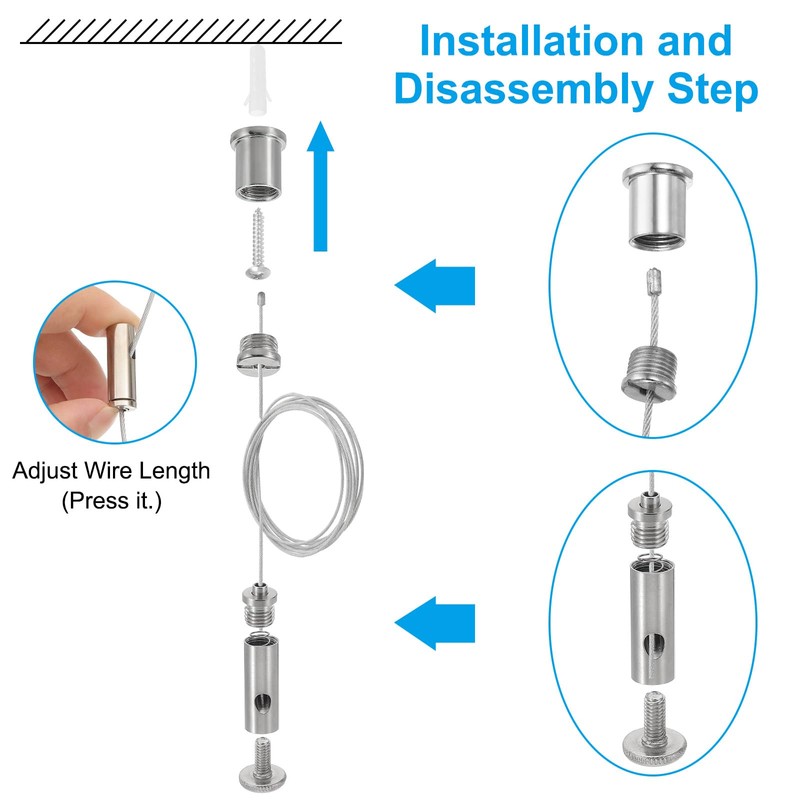 Installation and Disassembly Step

Adjust Wire Length (Press it.)