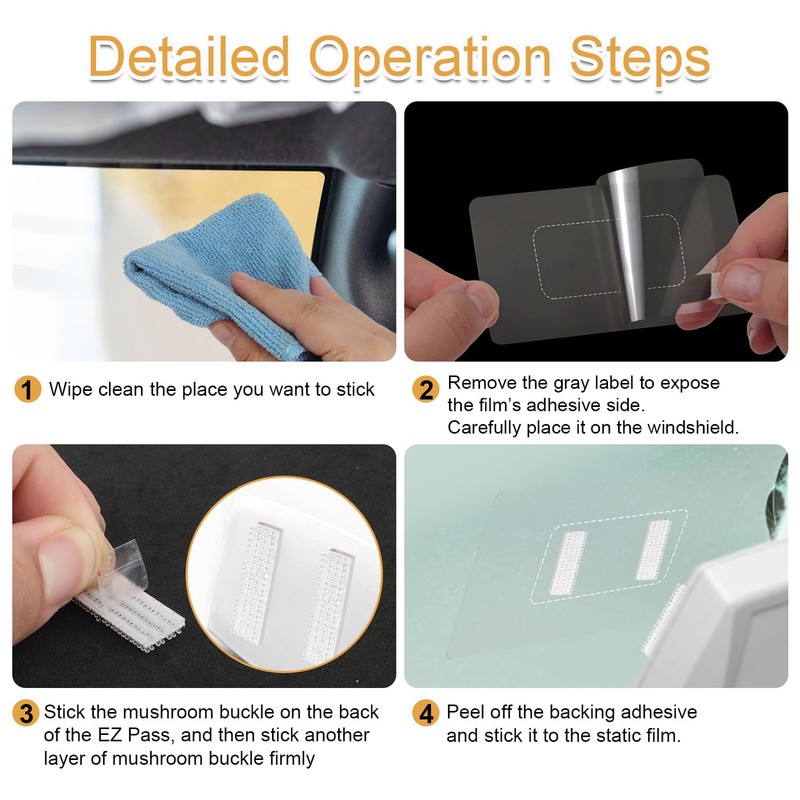 Detailed Operation Steps

1 Wipe clean the place you want to stick

2 Remove the gray label to expose the film's adhesive side.
Carefully place it on the windshield.

3 Stick the mushroom buckle on the back of the EZ Pass, and then stick another layer of mushroom buckle firmly

4 Peel off the backing adhesive and stick it to the static film.