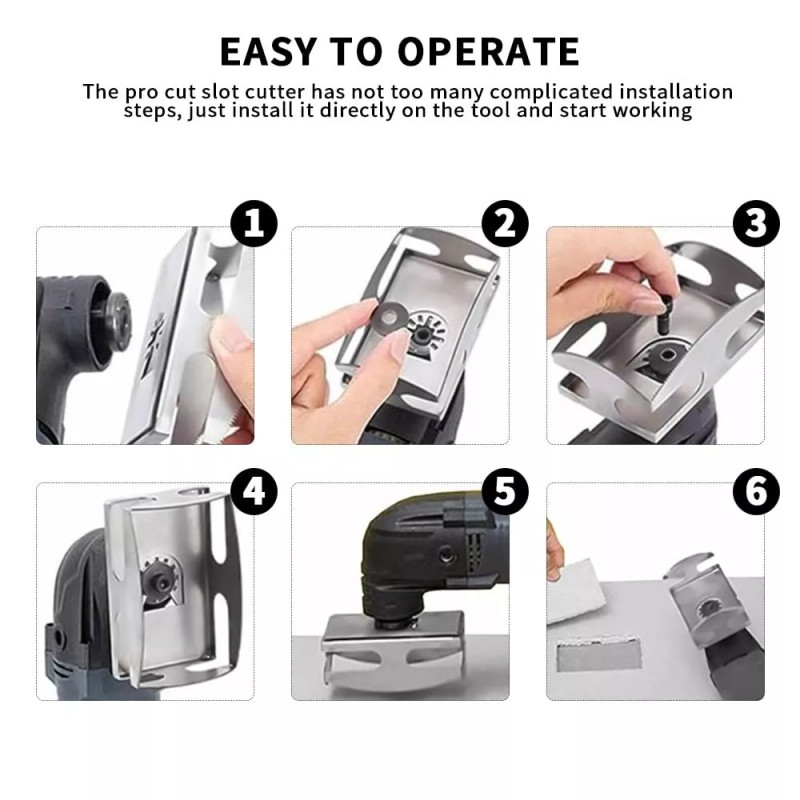 EASY TO OPERATE

The pro cut slot cutter has not too many complicated installation steps, just install it directly on the tool and start working

1

2

3

4

5

6