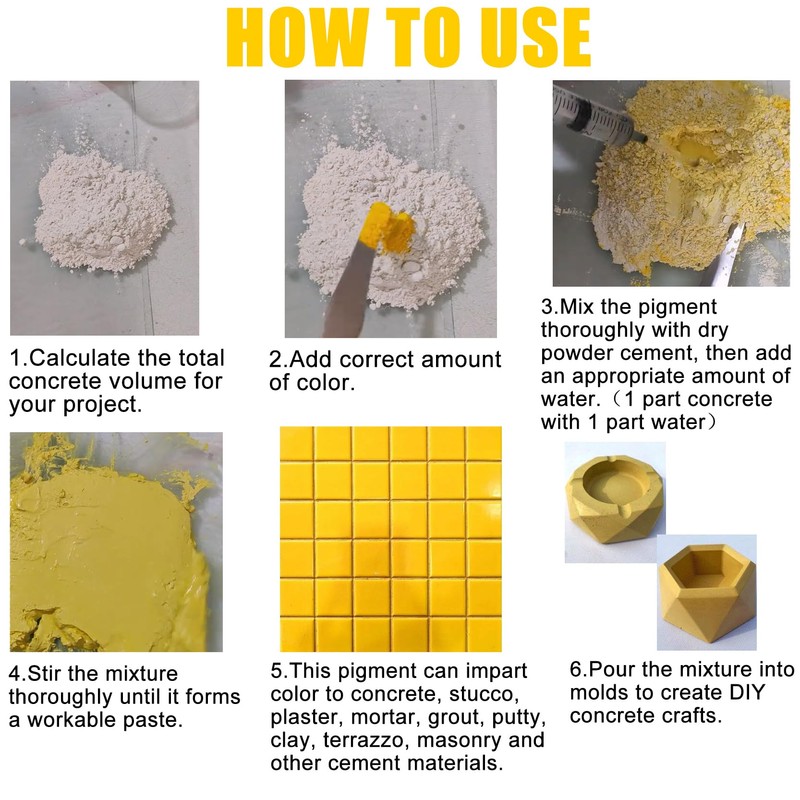 HOW TO USE

1.Calculate the total concrete volume for your project.

2.Add correct amount of color.

3.Mix the pigment thoroughly with dry powder cement, then add an appropriate amount of water.（1 part concrete with 1 part water）

4.Stir the mixture thoroughly until it forms a workable paste.

5.This pigment can impart color to concrete, stucco, plaster, mortar, grout, putty, clay, terrazzo, masonry and other cement materials.

6.Pour the mixture into molds to create DIY concrete crafts.