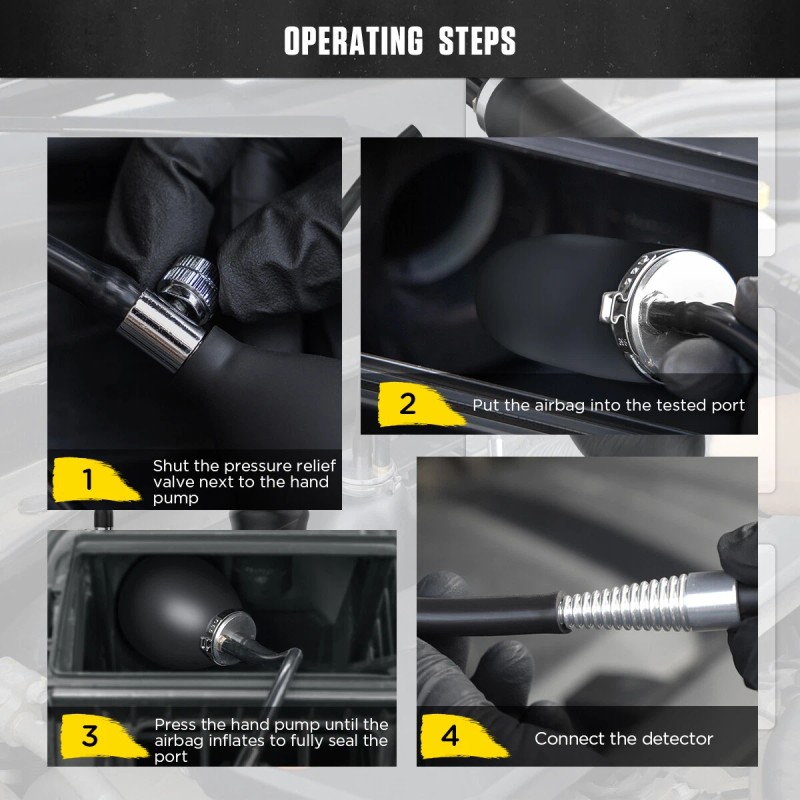 OPERATING STEPS

1
Shut the pressure relief valve next to the hand pump

2
Put the airbag into the tested port

3
Press the hand pump until the airbag inflates to fully seal the port

4
Connect the detector