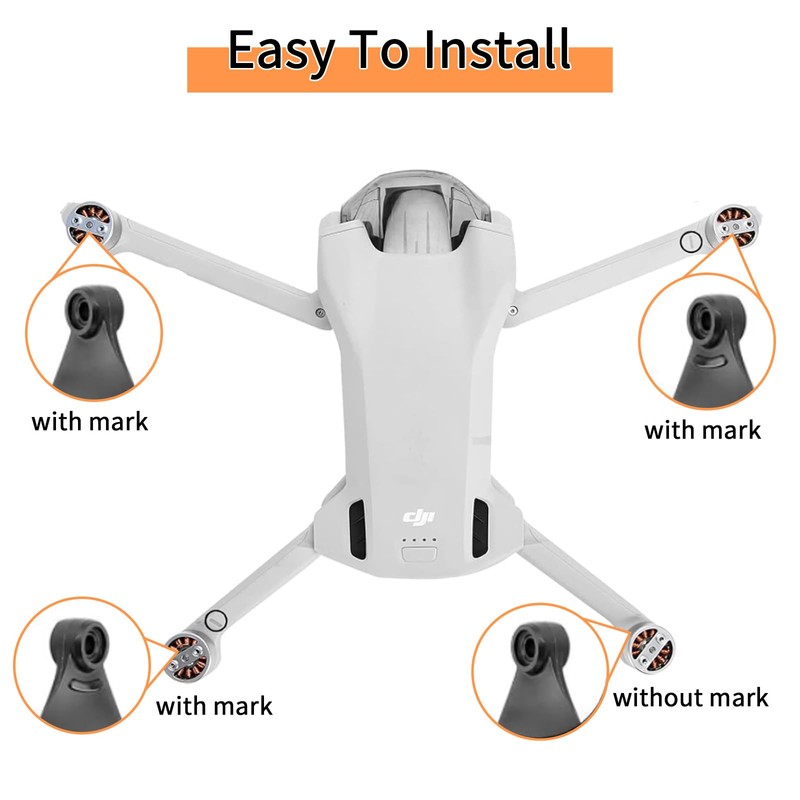 Easy To Install

with mark

with mark

dji

with mark

without mark