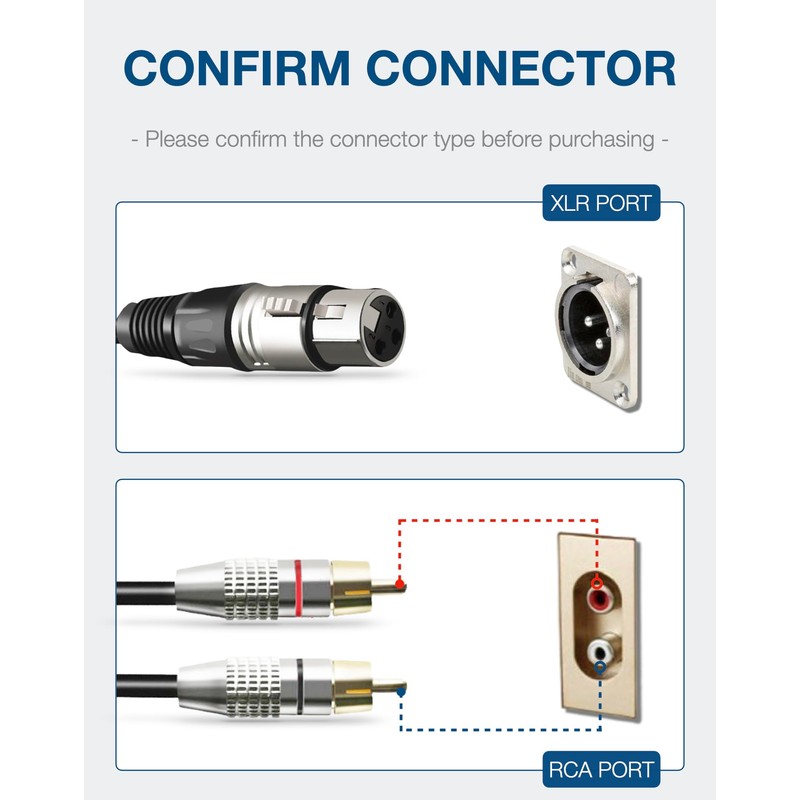 CONFIRM CONNECTOR

- Please confirm the connector type before purchasing -

XLR PORT

RCA PORT