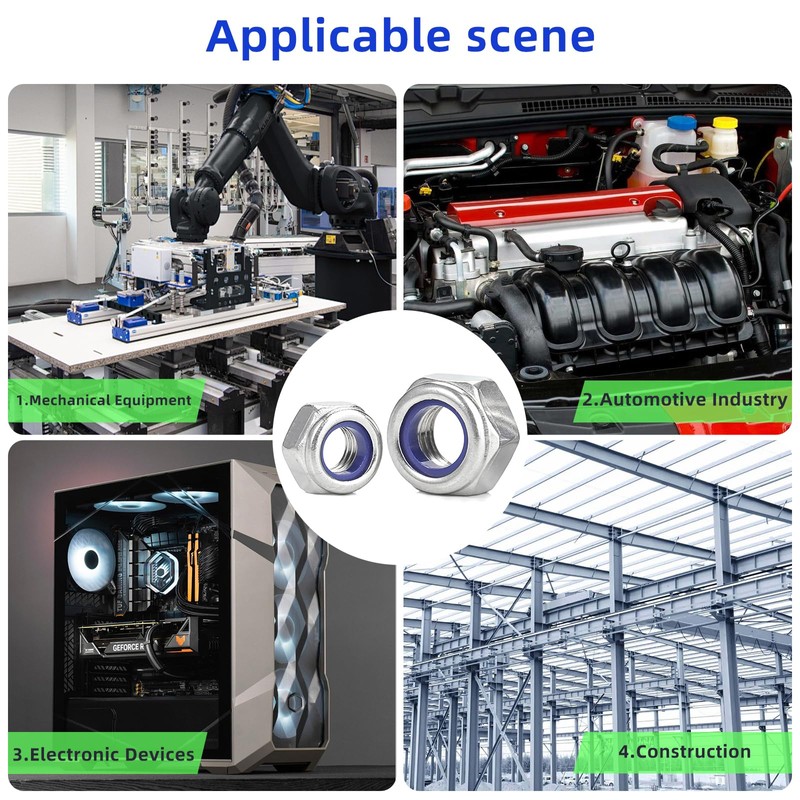 Applicable scene

1.Mechanical Equipment

2.Automotive Industry

GEFORCE R

3.Electronic Devices

4.Construction