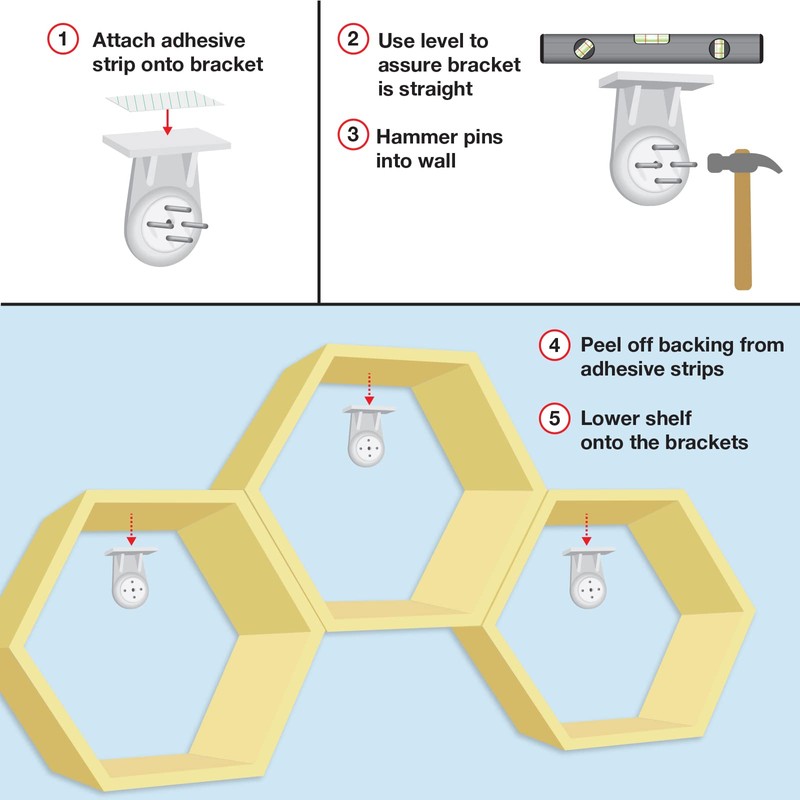 1 Attach adhesive strip onto bracket

2 Use level to assure bracket is straight

3 Hammer pins into wall

4 Peel off backing from adhesive strips

5 Lower shelf onto the brackets