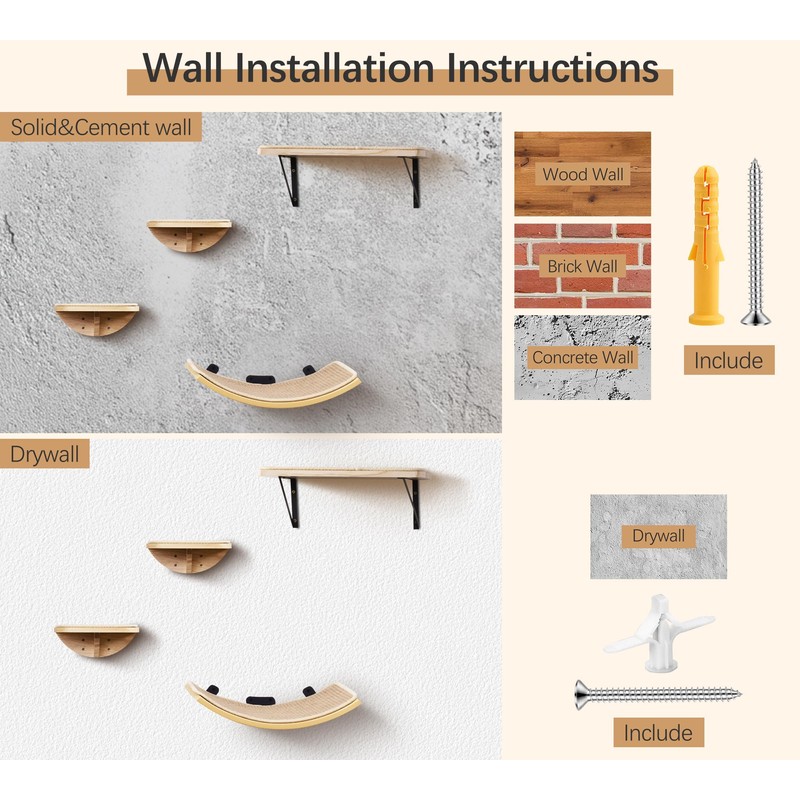 Wall Installation Instructions

Solid&Cement wall

Wood Wall

Brick Wall

Concrete Wall

Include

Drywall

Drywall

Include