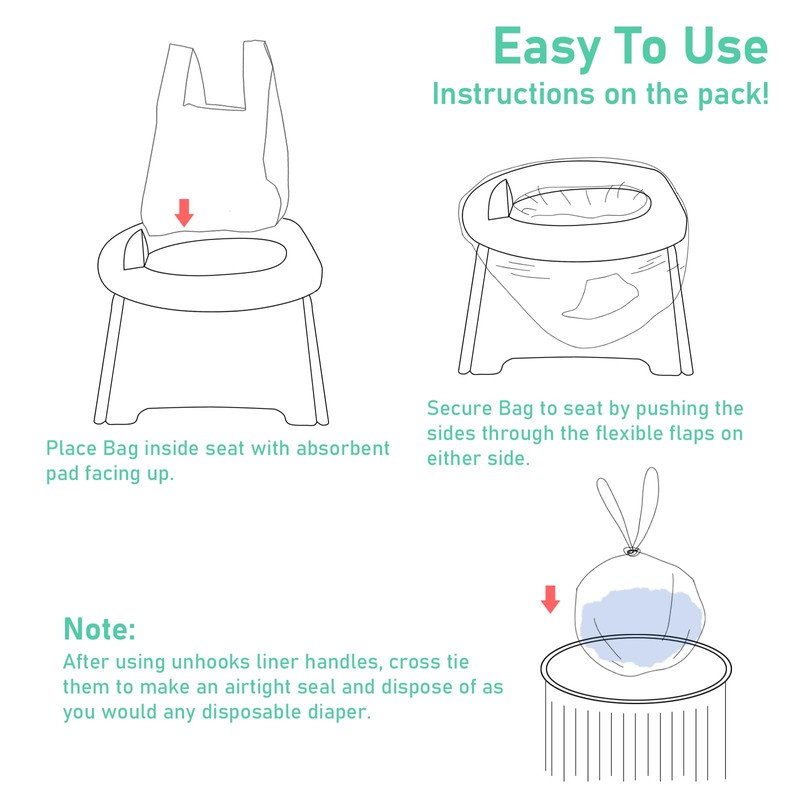 Easy To Use
Instructions on the pack!

Place Bag inside seat with absorbent pad facing up.

Secure Bag to seat by pushing the sides through the flexible flaps on either side.

Note:
After using unhooks liner handles, cross tie them to make an airtight seal and dispose of as you would any disposable diaper.