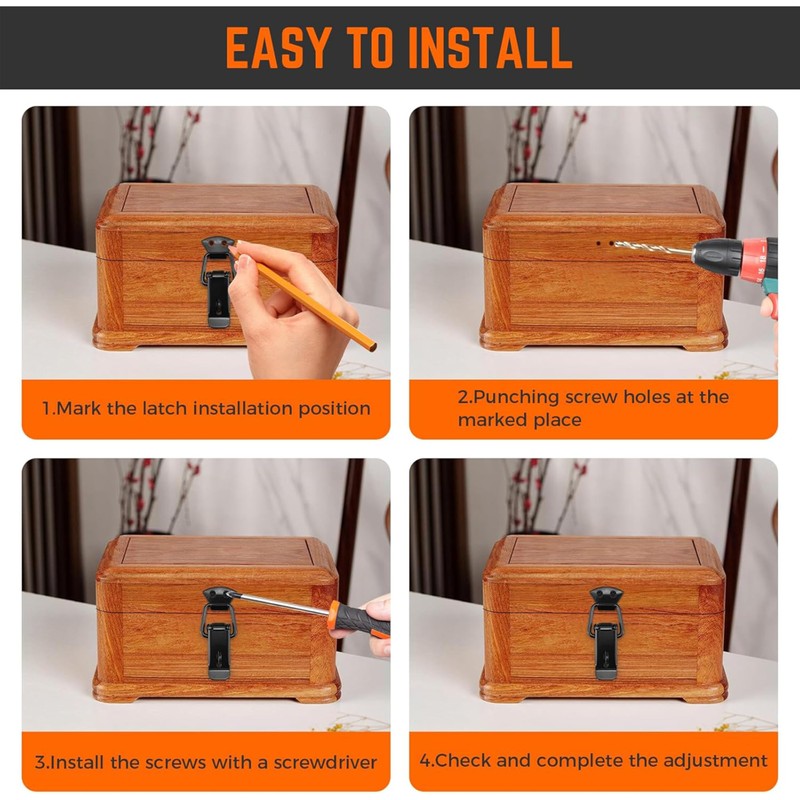 EASY TO INSTALL

1.Mark the latch installation position

2.Punching screw holes at the marked place

3.Install the screws with a screwdriver

4.Check and complete the adjustment