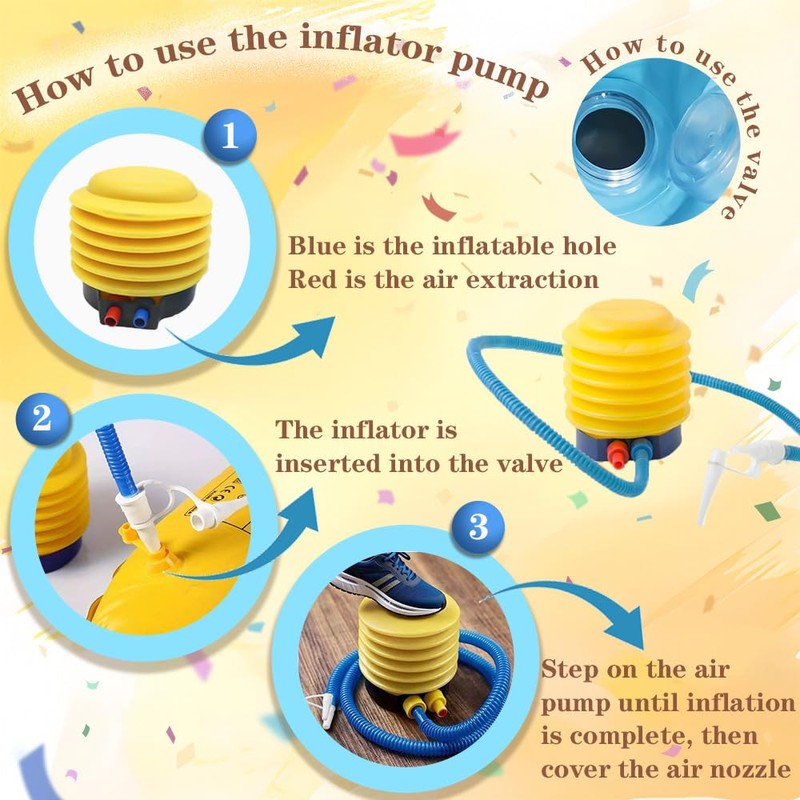 How to use the inflator pump

How to use the valve

1

Blue is the inflatable hole
Red is the air extraction

2

The inflator is inserted into the valve

3

Step on the air pump until inflation is complete, then cover the air nozzle