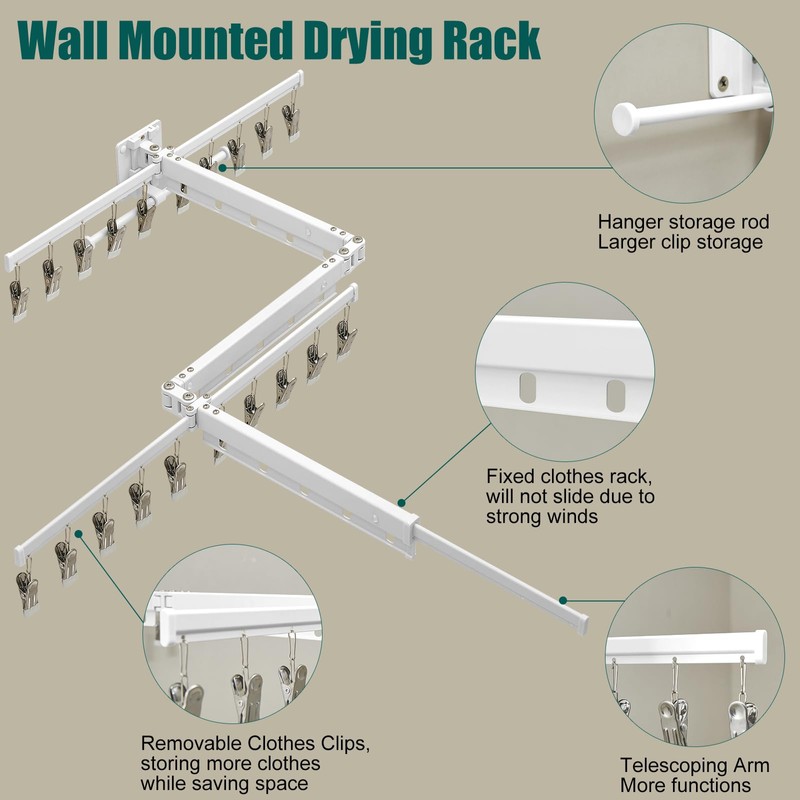 Wall Mounted Drying Rack

Hanger storage rod
Larger clip storage

Fixed clothes rack,
will not slide due to
strong winds

Removable Clothes Clips,
storing more clothes
while saving space

Telescoping Arm
More functions