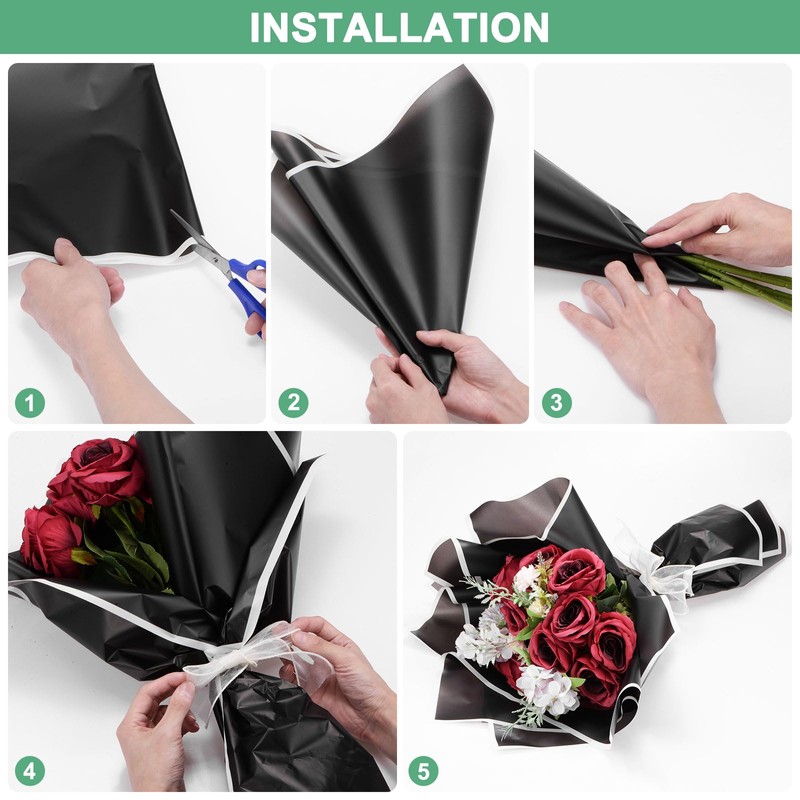 INSTALLATION

1

2

3

4

5