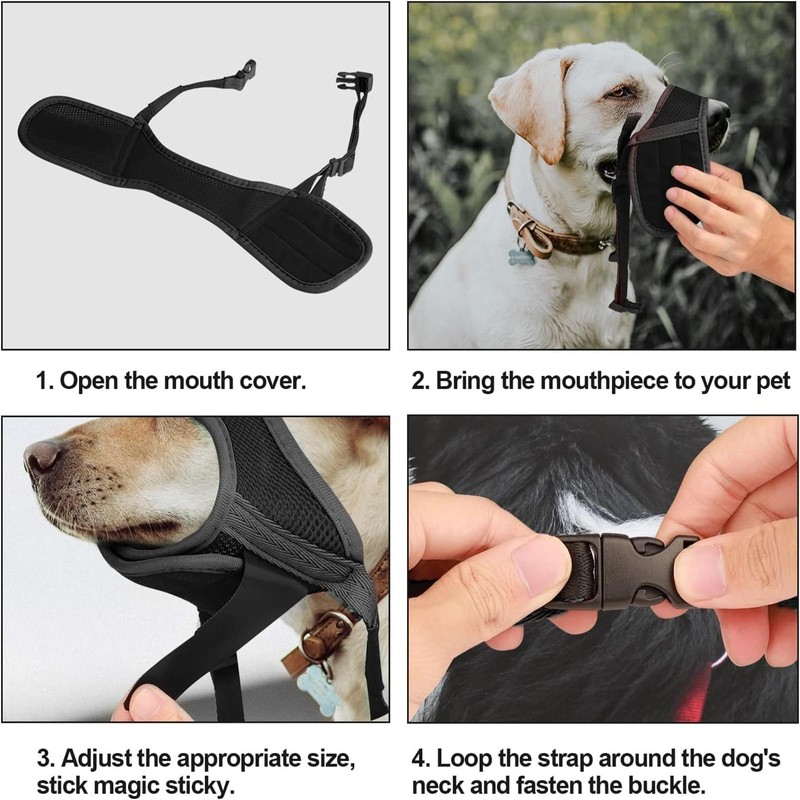 1. Open the mouth cover.

2. Bring the mouthpiece to your pet

3. Adjust the appropriate size, stick magic sticky.

4. Loop the strap around the dog's neck and fasten the buckle.